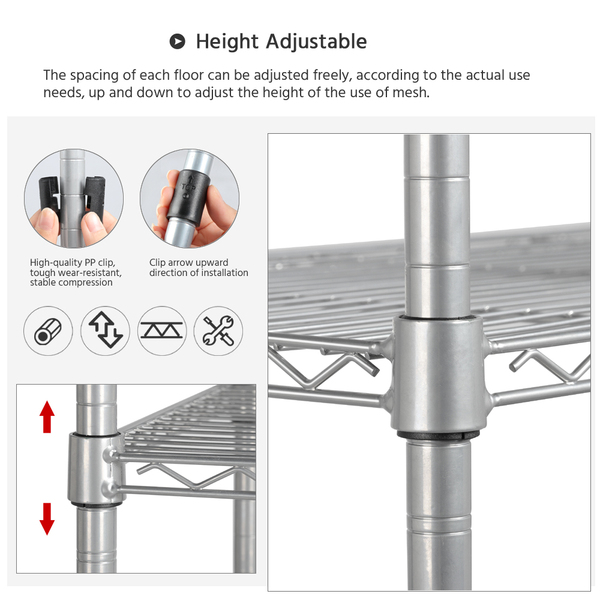 Height Adjustable

The spacing of each floor can be adjusted freely, according to the actual use needs, up and down to adjust the height of the use of mesh.

TOP

High-quality PP clip, tough wear-resistant, stable compression

Clip arrow upward direction of installation