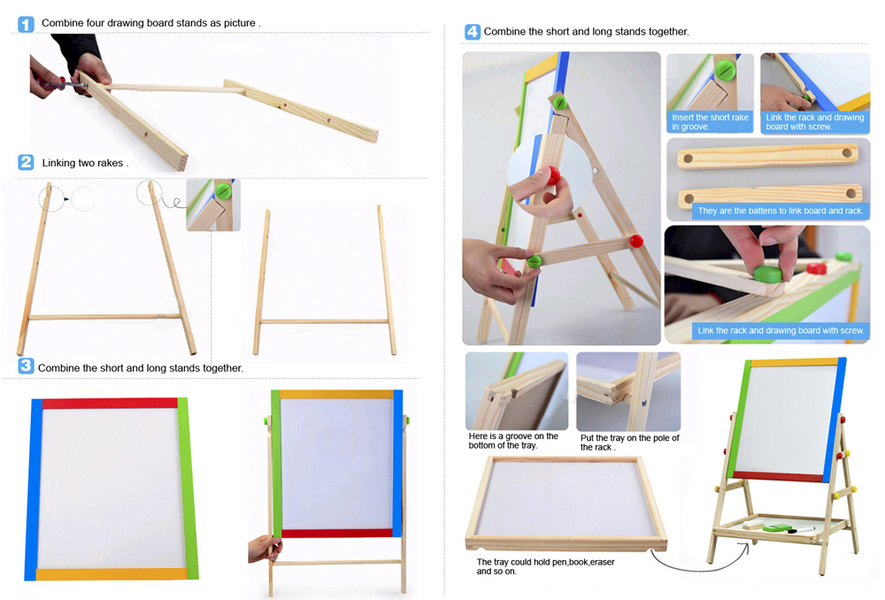 1 Combine four drawing board stands as picture .

2 Linking two rakes .

3 Combine the short and long stands together.

4 Combine the short and long stands together.

Insert the short rake in groove.

Link the rack and drawing board with screw.

They are the battens to link board and rack.

Link the rack and drawing board with screw.

Here is a groove on the bottom of the tray.

Put the tray on the pole of the rack .

The tray could hold pen,book,eraser and so on.