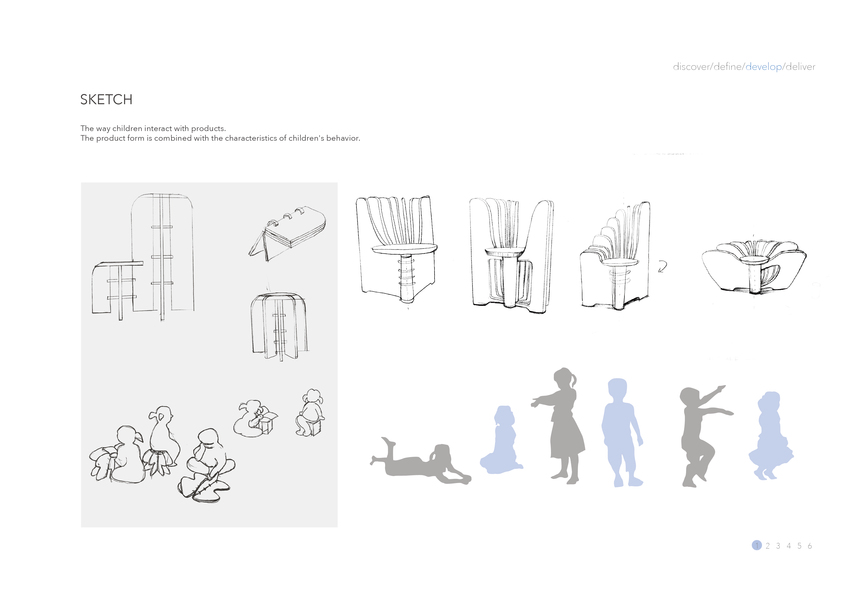 discover/define/develop/deliver

SKETCH

The way children interact with products.
The product form is combined with the characteristics of children's behavior.

1 2 3 4 5 6