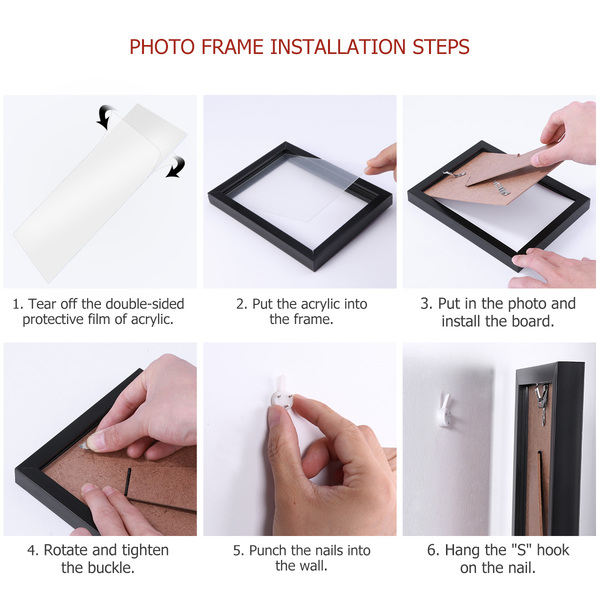 PHOTO FRAME INSTALLATION STEPS

1. Tear off the double-sided protective film of acrylic.

2. Put the acrylic into the frame.

3. Put in the photo and install the board.

4. Rotate and tighten the buckle.

5. Punch the nails into the wall.

6. Hang the "S" hook on the nail.