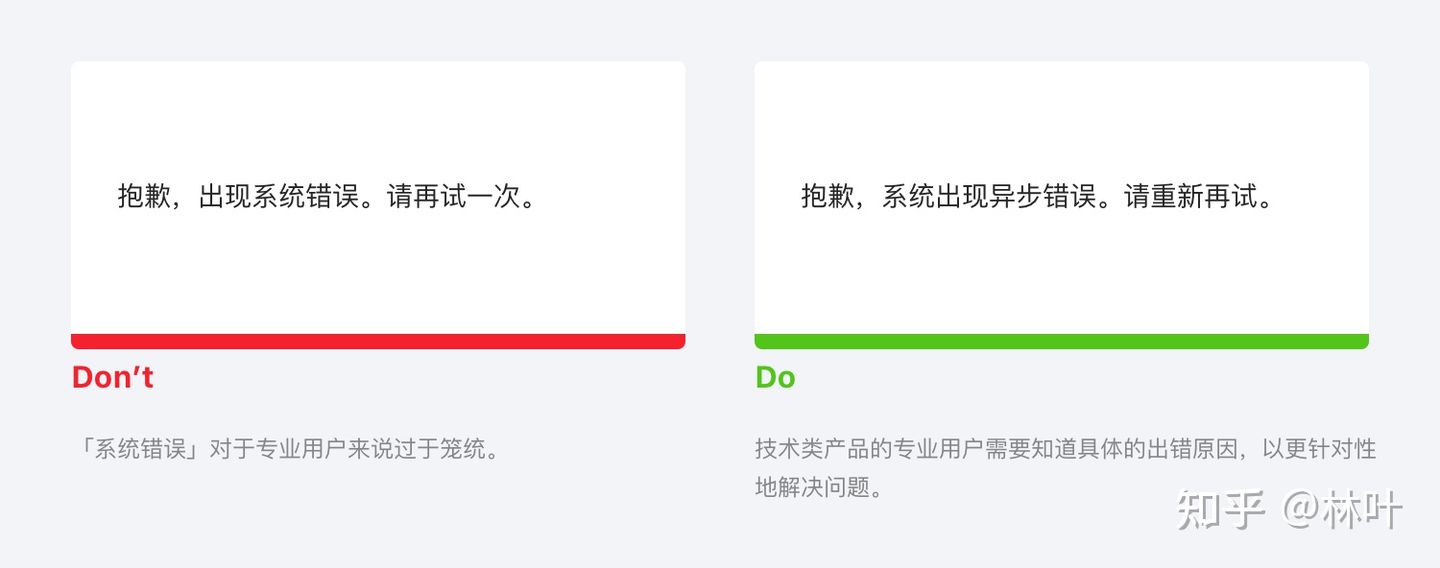 抱歉，出现系统错误。请再试一次。

Don’t

「系统错误」对于专业用户来说过于笼统。

抱歉，系统出现异步错误。请重新再试。

Do

技术类产品的专业用户需要知道具体的出错原因，以更针对性地解决问题。

知乎 @林叶