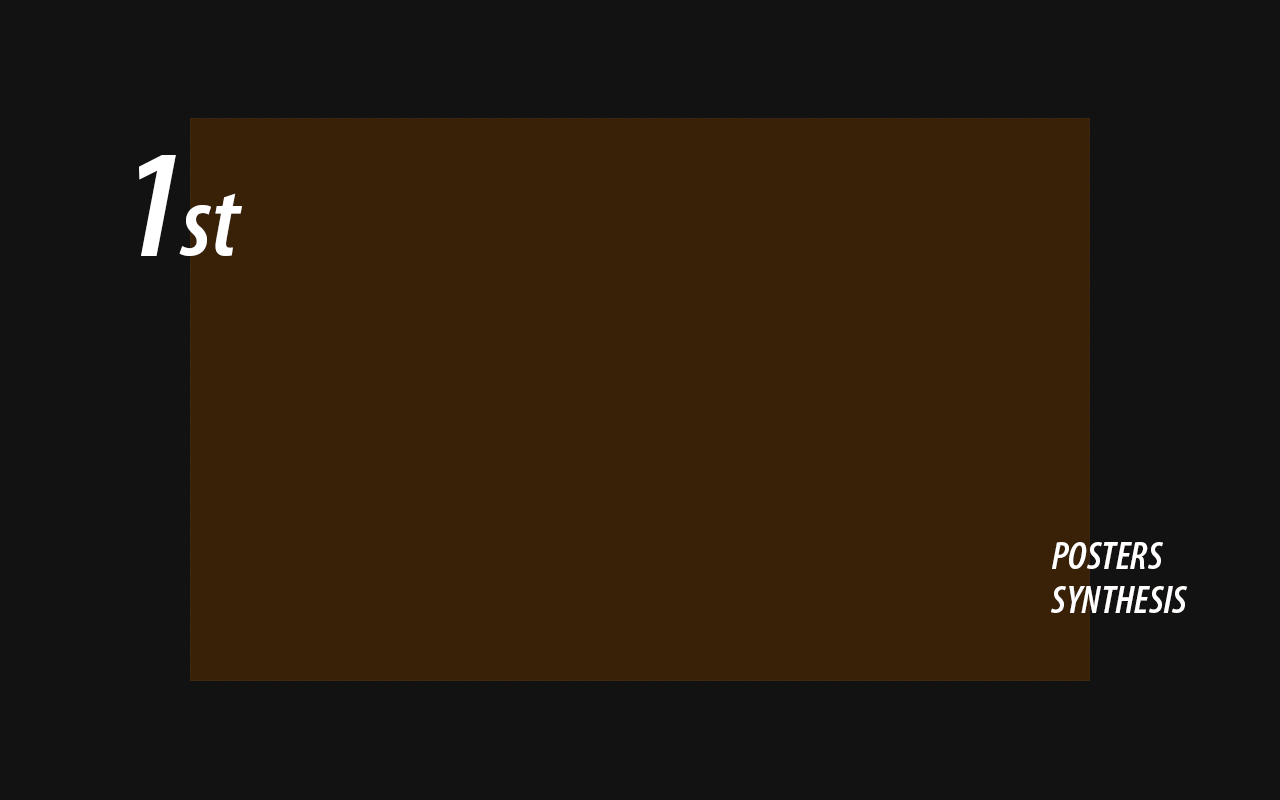 1st

POSTERS
SYNTHESIS