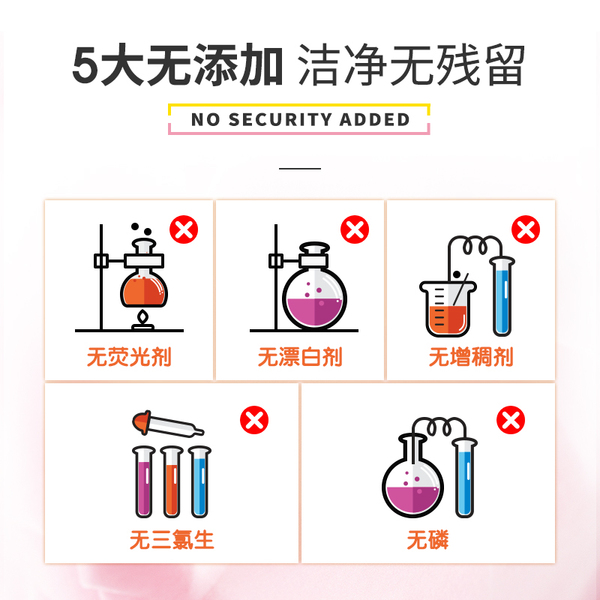 5大无添加 洁净无残留

NO SECURITY ADDED

无荧光剂

无漂白剂

无增稠剂

无三氯生

无磷