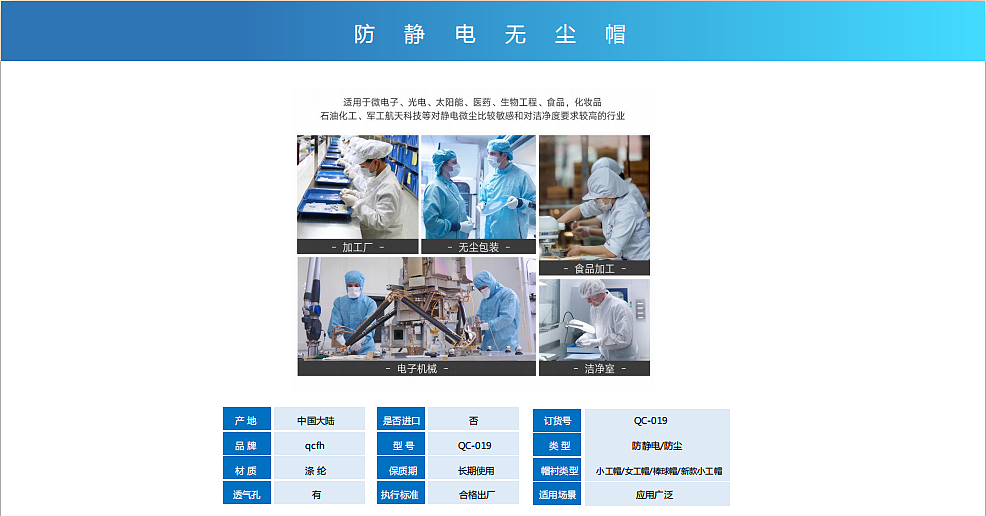 防 静 电 无 尘 帽

适用于微电子、光电、太阳能、医药、生物工程、食品，化妆品
石油化工、军工航天科技等对静电微尘比较敏感和对洁净度要求较高的行业

- 加工厂 -

- 无尘包装 -

- 食品加工 -

- 电子机械 -

- 洁净室 -

| 产 地 | 中国大陆 | 是否进口 | 否 | 订货号 | QC-019 |
|---|---|---|---|---|---|
| 品 牌 | qcfh | 型 号 | QC-019 | 类 型 | 防静电/防尘 |
| 材 质 | 涤 纶 | 保质期 | 长期使用 | 帽衬类型 | 小工帽/女工帽/棒球帽/新款小工帽 |
| 透气孔 | 有 | 执行标准 | 合格出厂 | 适用场景 | 应用广泛 |