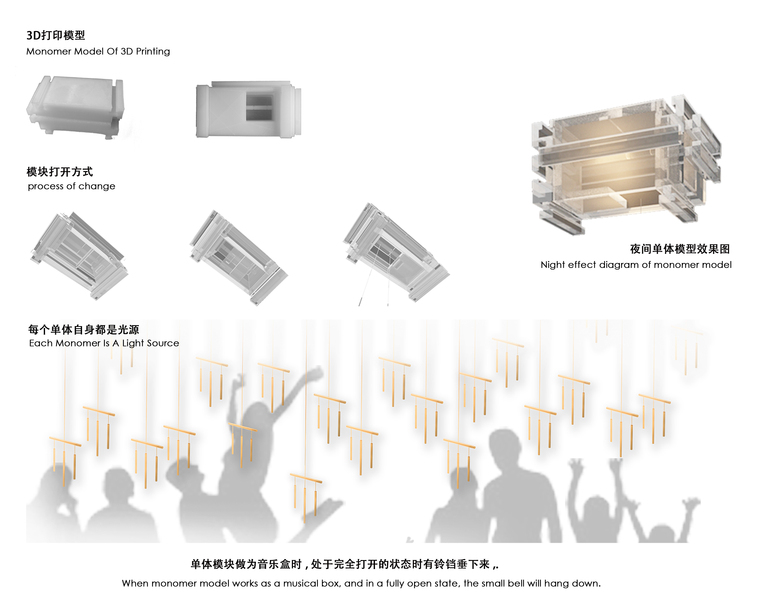 3D打印模型
Monomer Model Of 3D Printing

模块打开方式
process of change

夜间单体模型效果图
Night effect diagram of monomer model

每个单体自身都是光源
Each Monomer Is A Light Source

单体模块做为音乐盒时，处于完全打开的状态时有铃铛垂下来，.
When monomer model works as a musical box, and in a fully open state, the small bell will hang down.