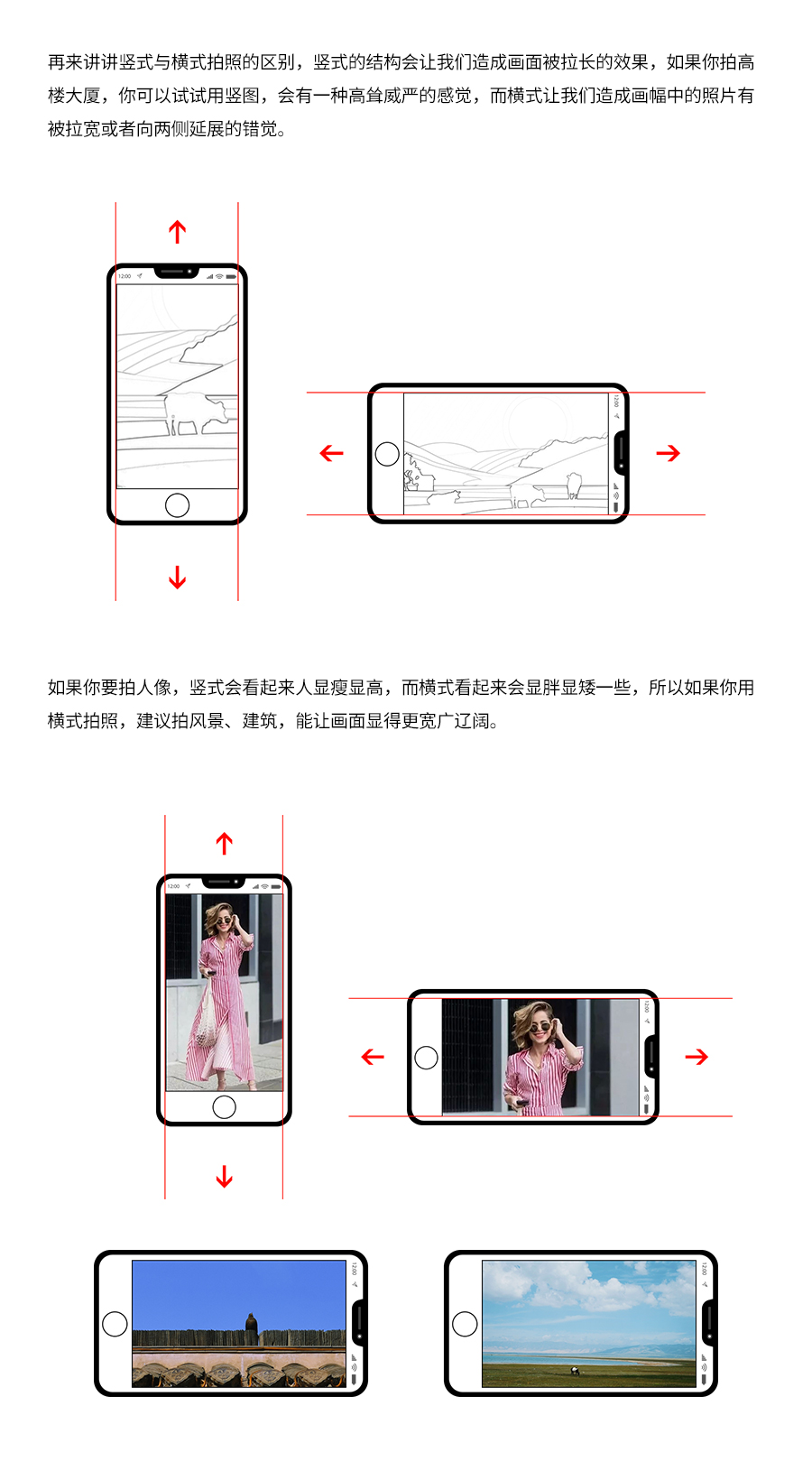 再来讲讲竖式与横式拍照的区别，竖式的结构会让我们造成画面被拉长的效果，如果你拍高楼大厦，你可以试试用竖图，会有一种高耸威严的感觉，而横式让我们造成画幅中的照片有被拉宽或者向两侧延展的错觉。

12:00

12:00

如果你要拍人像，竖式会看起来人显瘦显高，而横式看起来会显胖显矮一些，所以如果你用横式拍照，建议拍风景、建筑，能让画面显得更宽广辽阔。

12:00

12:00

12:00

12:00