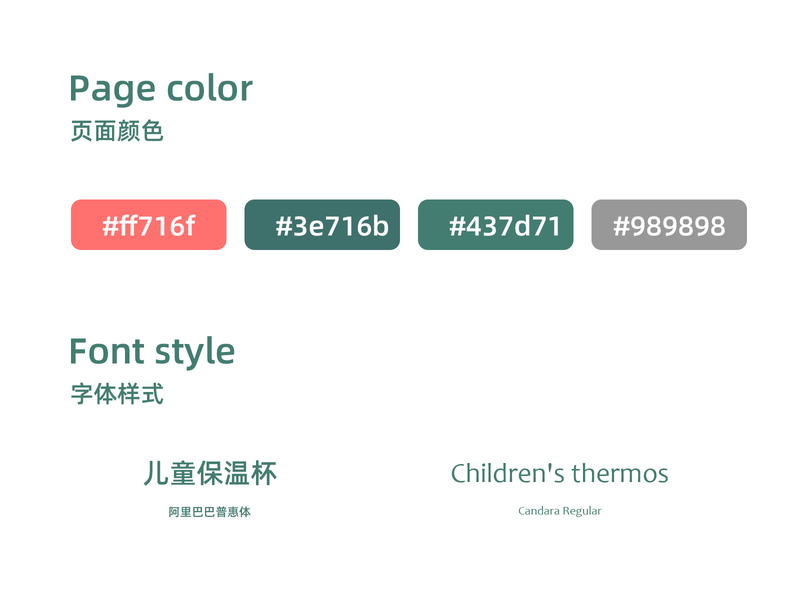 Page color
页面颜色

#ff716f

#3e716b

#437d71

#989898

Font style
字体样式

儿童保温杯
阿里巴巴普惠体

Children's thermos
Candara Regular