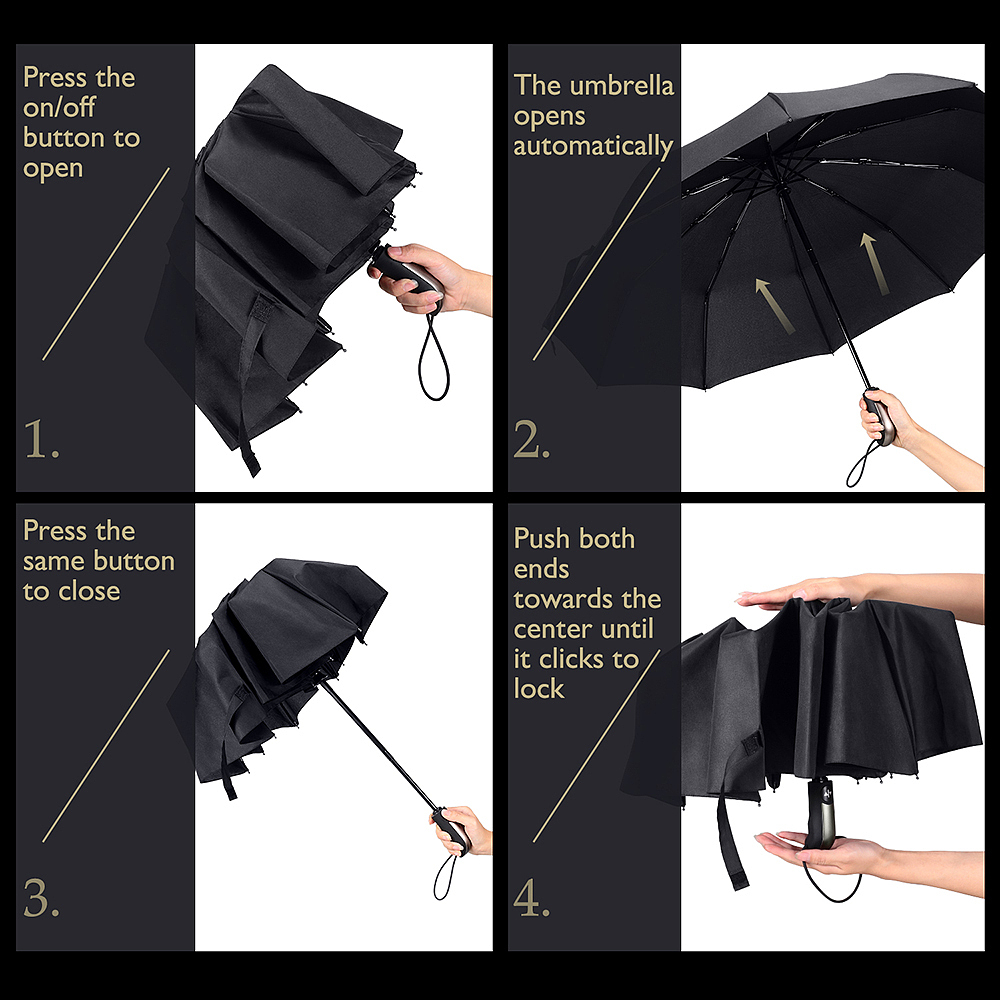 Press the on/off button to open

1.

The umbrella opens automatically

2.

Press the same button to close

3.

Push both ends towards the center until it clicks to lock

4.