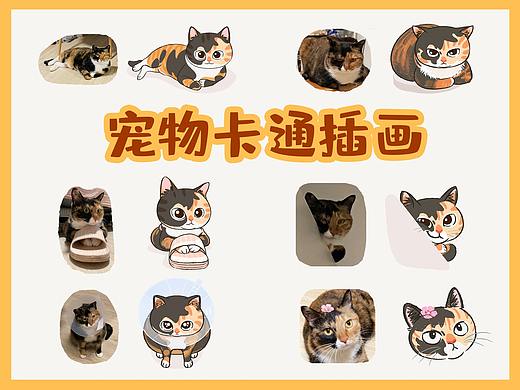 宠物卡通插画