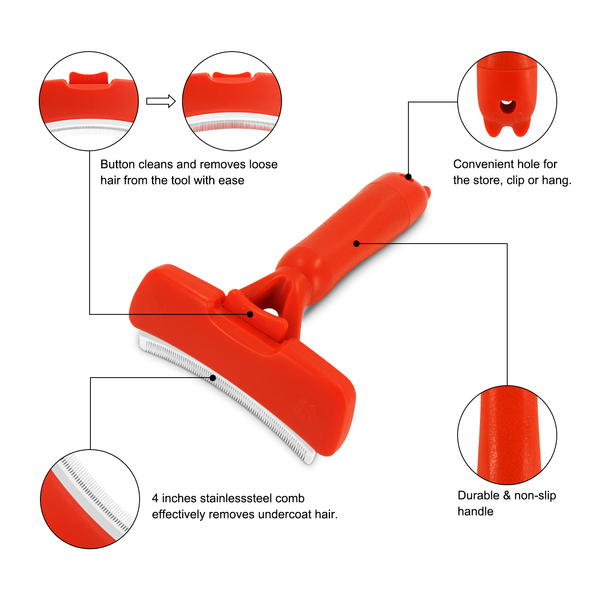 Button cleans and removes loose hair from the tool with ease

Convenient hole for the store, clip or hang.

4 inches stainlesssteel comb effectively removes undercoat hair.

Durable & non-slip handle