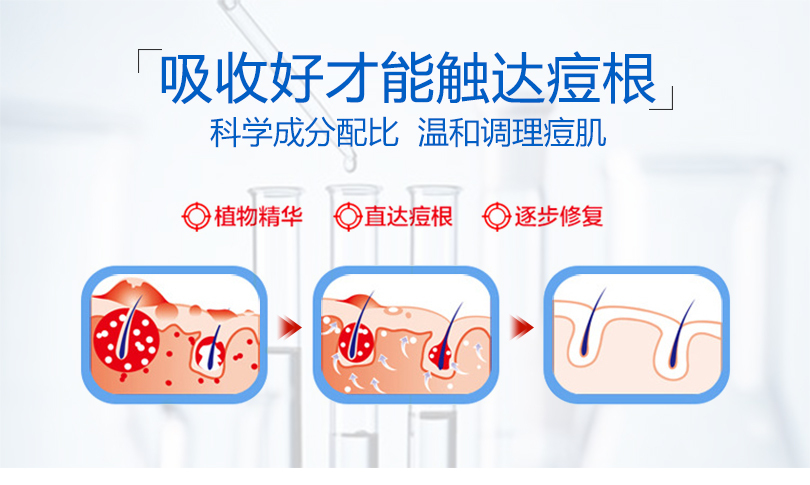 「吸收好才能触达痘根」
科学成分配比 温和调理痘肌

植物精华 直达痘根 逐步修复