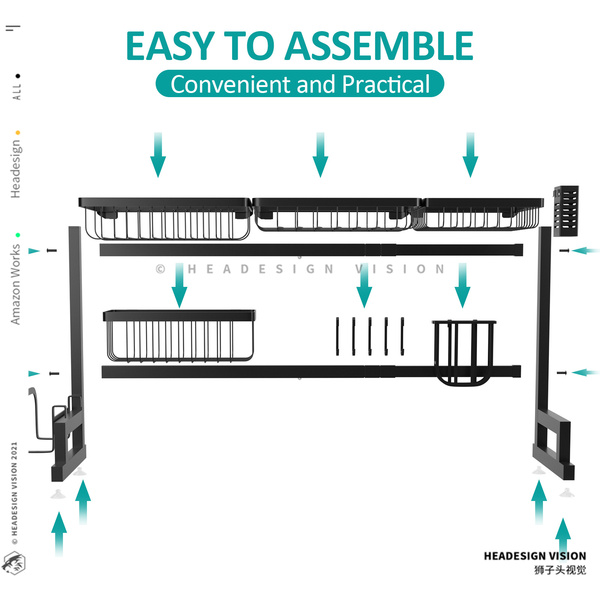 EASY TO ASSEMBLE

Convenient and Practical

ALL

Headesign

Amazon Works

© HEADESIGN VISION

© HEADESIGN VISION 2021

HEADESIGN VISION
狮子头视觉