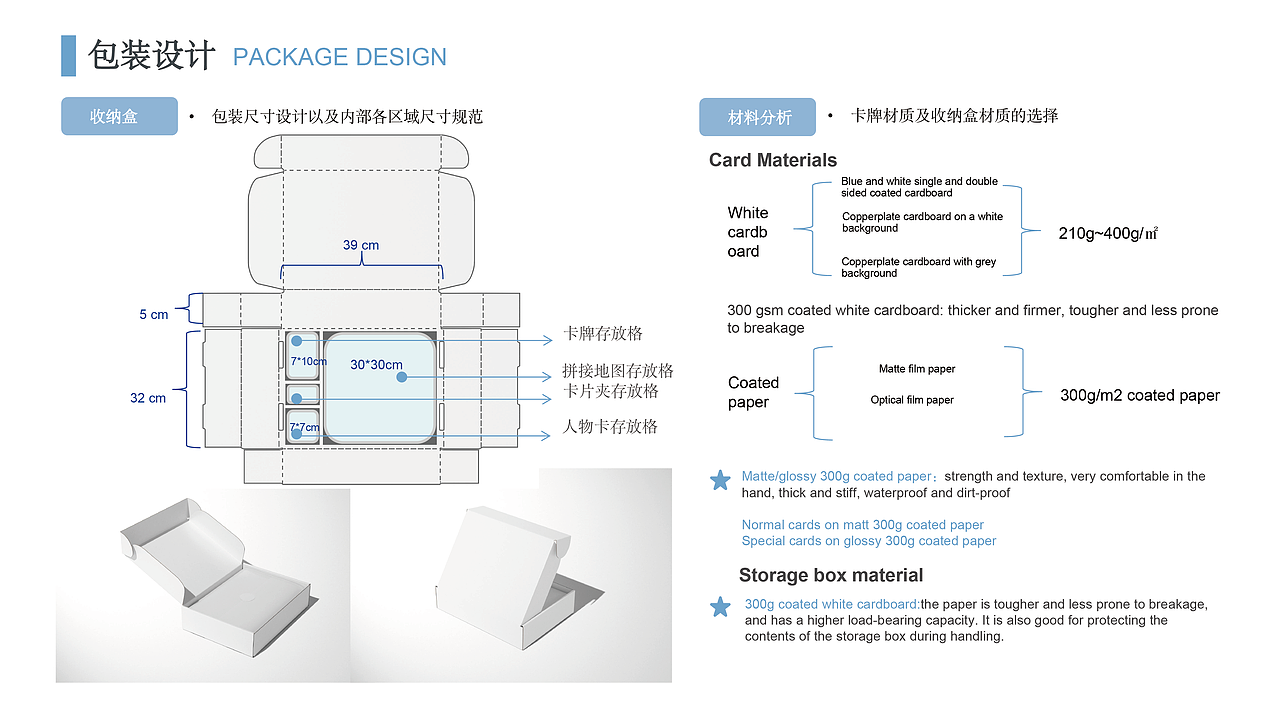 包装设计 PACKAGE DESIGN

收纳盒

• 包装尺寸设计以及内部各区域尺寸规范

39 cm

5 cm

32 cm

7*10cm

30*30cm

7*7cm

卡牌存放格

拼接地图存放格

卡片夹存放格

人物卡存放格

材料分析

• 卡牌材质及收纳盒材质的选择

Card Materials

White cardb oard

Blue and white single and double sided coated cardboard

Copperplate cardboard on a white background

Copperplate cardboard with grey background

210g~400g/㎡

300 gsm coated white cardboard: thicker and firmer, tougher and less prone to breakage

Coated paper

Matte film paper

Optical film paper

300g/m2 coated paper

Matte/glossy 300g coated paper：strength and texture, very comfortable in the hand, thick and stiff, waterproof and dirt-proof

Normal cards on matt 300g coated paper
Special cards on glossy 300g coated paper

Storage box material

300g coated white cardboard:the paper is tougher and less prone to breakage, and has a higher load-bearing capacity. It is also good for protecting the contents of the storage box during handling.