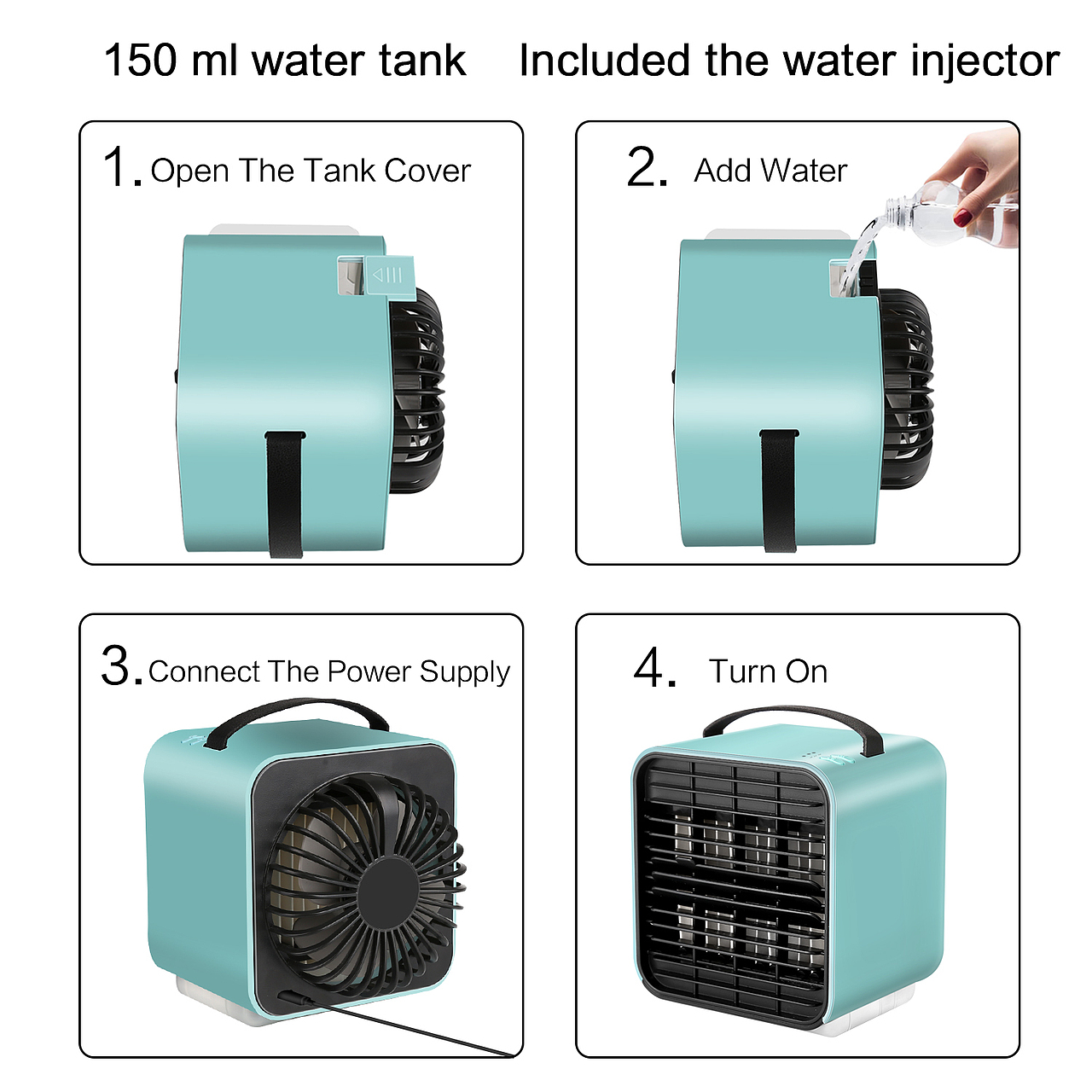 150 ml water tank    Included the water injector

1. Open The Tank Cover

2. Add Water

3. Connect The Power Supply

4. Turn On