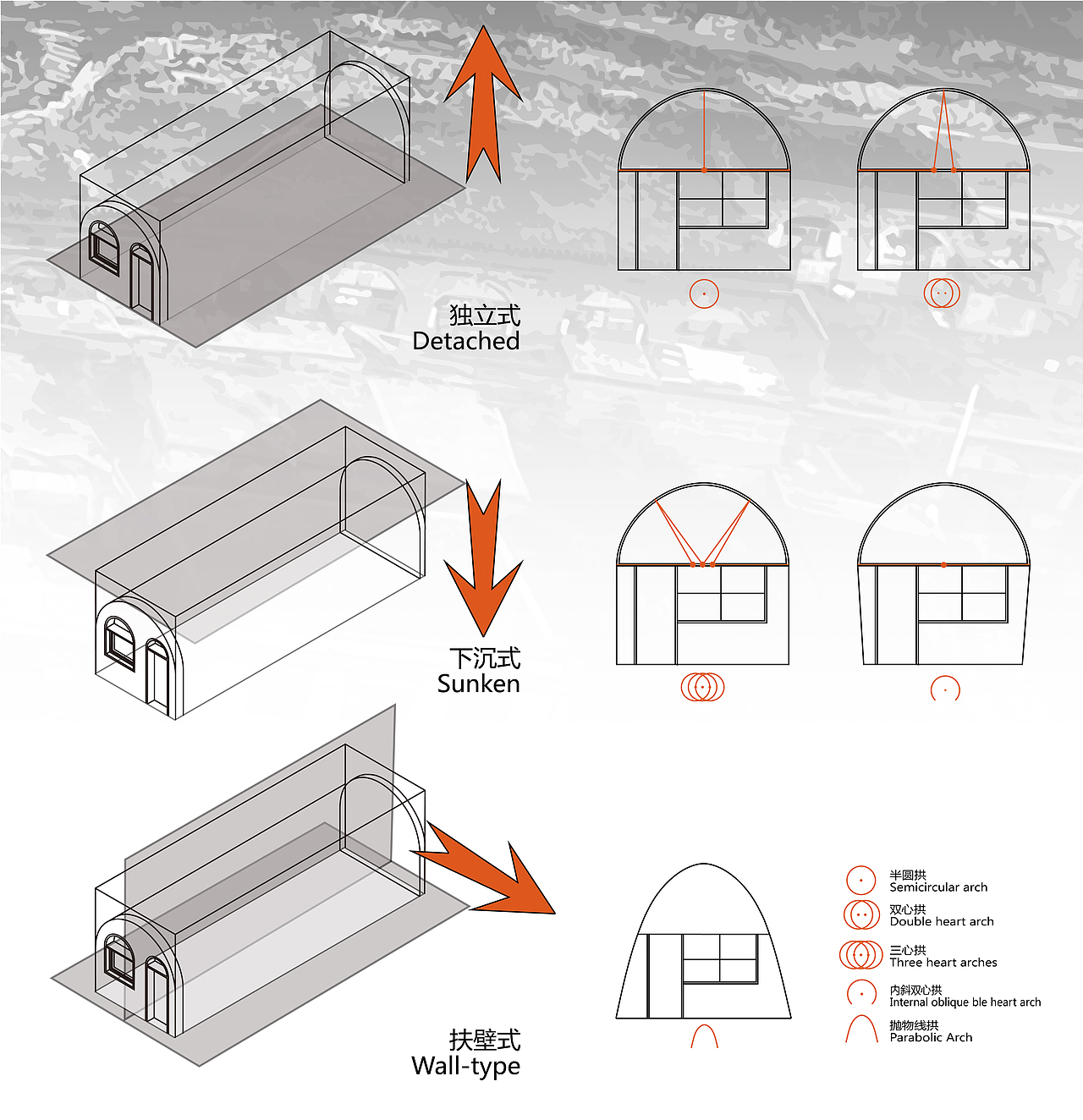 独立式
Detached

下沉式
Sunken

扶壁式
Wall-type

半圆拱
Semicircular arch

双心拱
Double heart arch

三心拱
Three heart arches

内斜双心拱
Internal oblique ble heart arch

抛物线拱
Parabolic Arch