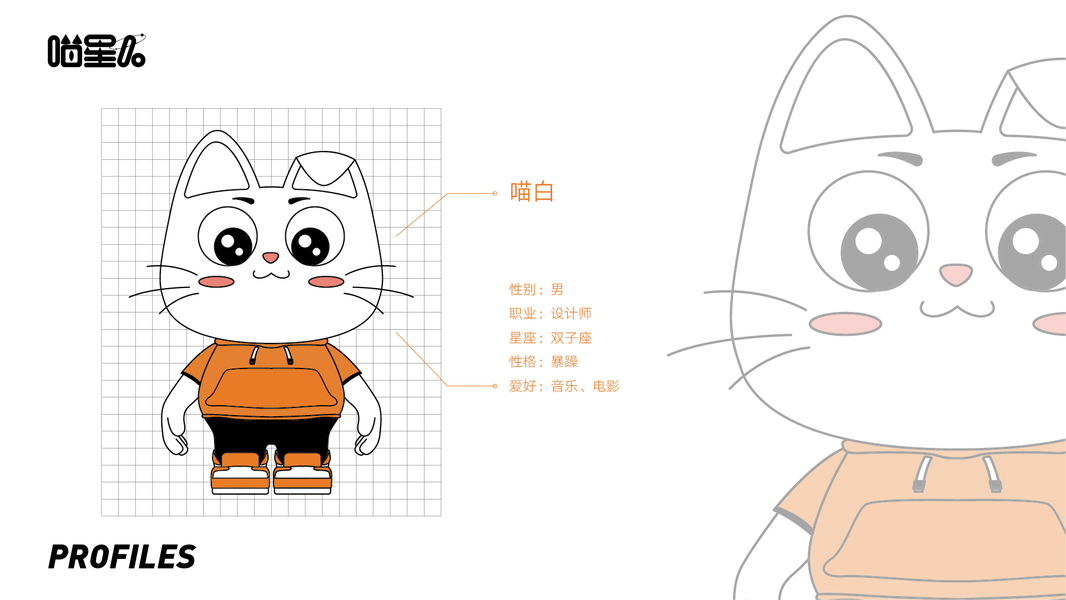 喵星人

喵白

性别：男
职业：设计师
星座：双子座
性格：暴躁
爱好：音乐、电影

PROFILES