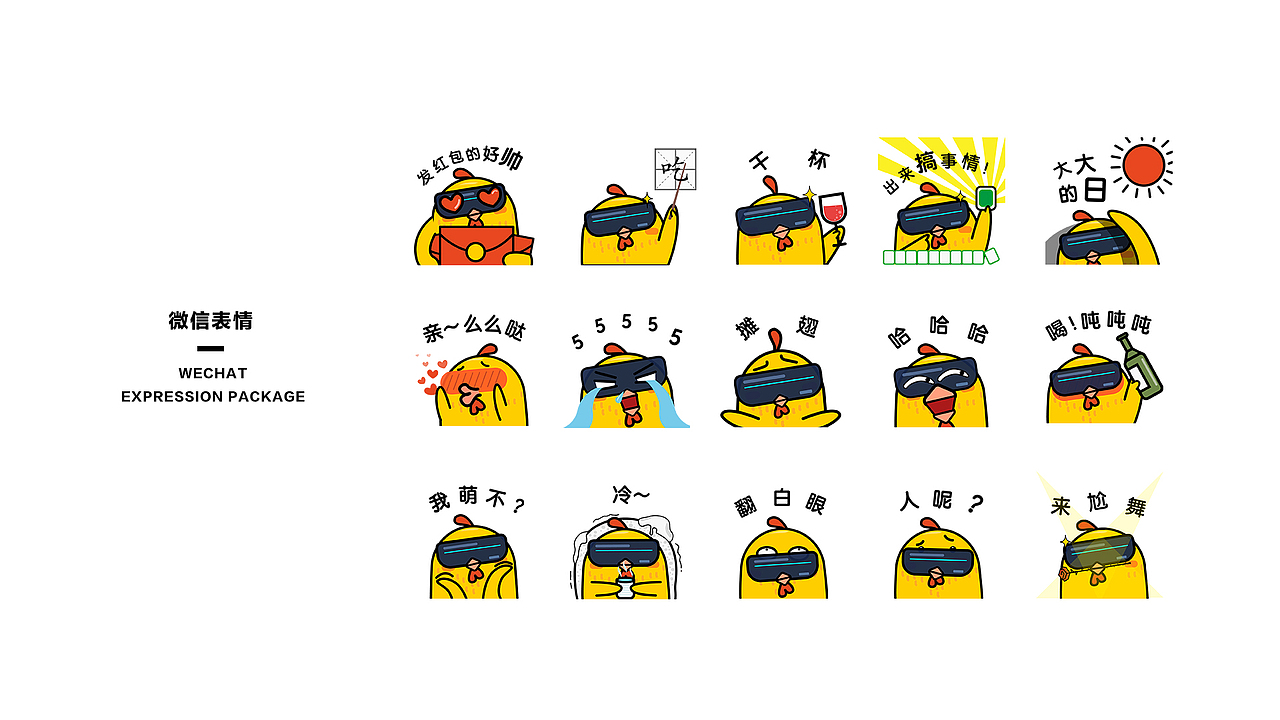 微信表情

WECHAT
EXPRESSION PACKAGE

发红包的好帅

吃

干 杯

出来搞事情！

大大的日

亲~么么哒

5 5 5 5 5

摊 翅

哈 哈 哈

喝！吨吨吨

我萌不？

冷~

翻 白 眼

人 呢 ？

来 尬 舞