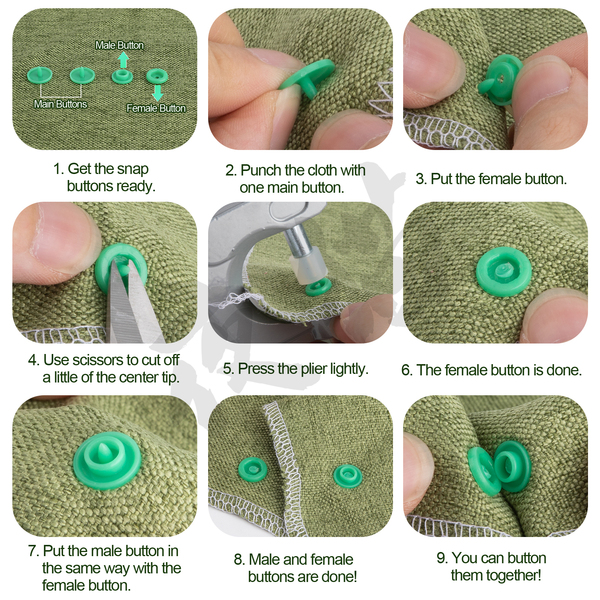 Male Button

Main Buttons

Female Button

1. Get the snap buttons ready.

2. Punch the cloth with one main button.

3. Put the female button.

4. Use scissors to cut off a little of the center tip.

5. Press the plier lightly.

6. The female button is done.

7. Put the male button in the same way with the female button.

8. Male and female buttons are done!

9. You can button them together!