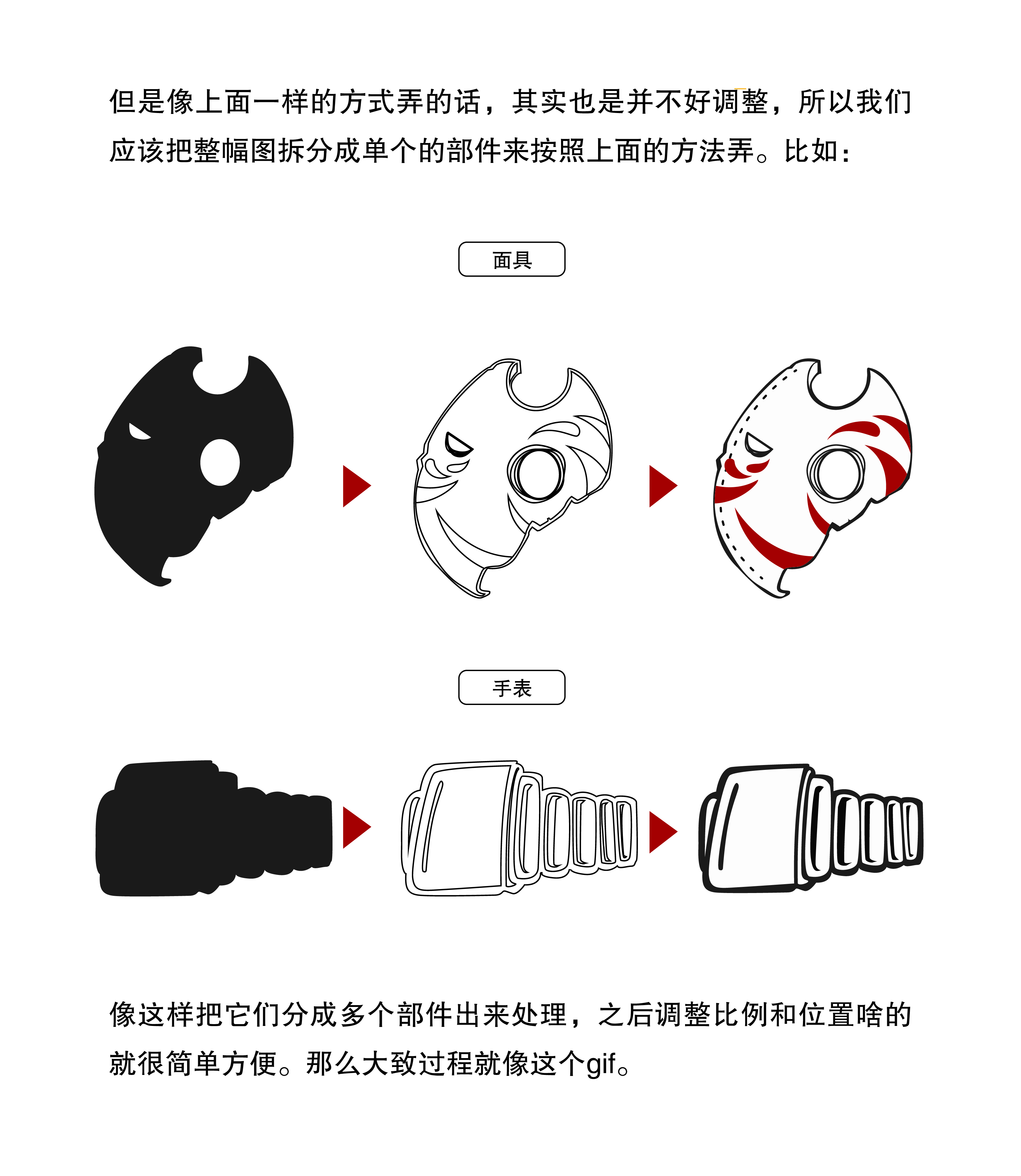 但是像上面一样的方式弄的话，其实也是并不好调整，所以我们应该把整幅图拆分成单个的部件来按照上面的方法弄。比如：

面具

手表

像这样把它们分成多个部件出来处理，之后调整比例和位置啥的就很简单方便。那么大致过程就像这个gif。