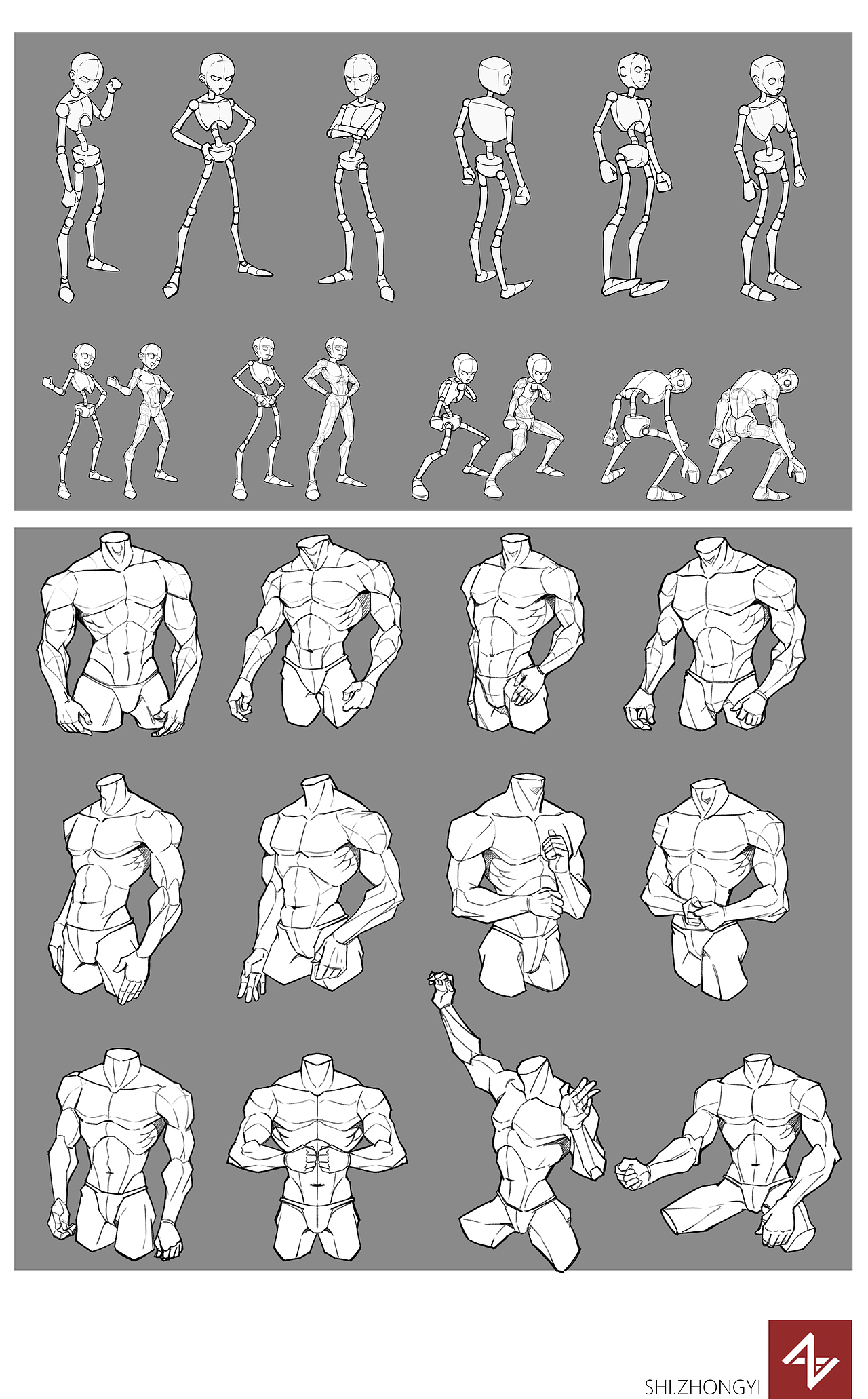 SHI.ZHONGYI