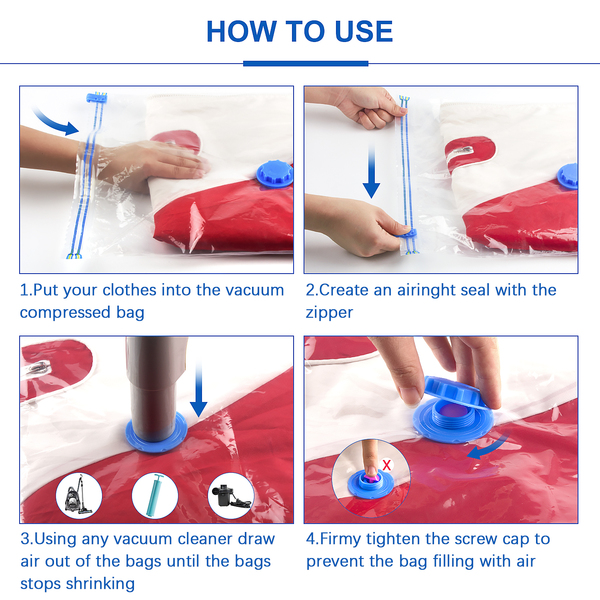 HOW TO USE

1.Put your clothes into the vacuum compressed bag

2.Create an airinght seal with the zipper

3.Using any vacuum cleaner draw air out of the bags until the bags stops shrinking

X

4.Firmy tighten the screw cap to prevent the bag filling with air