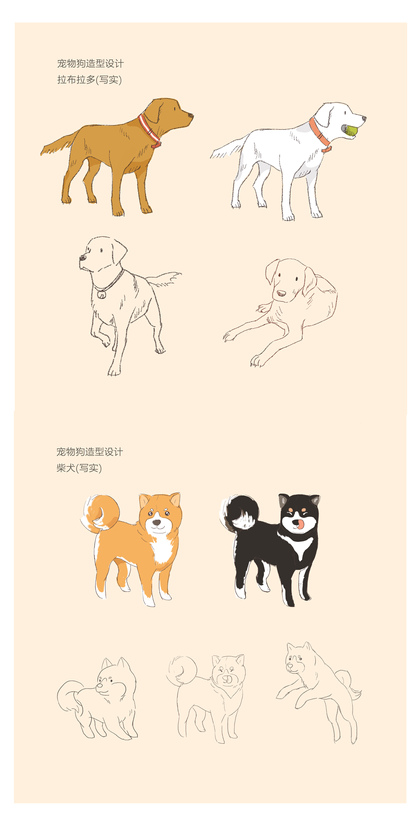 宠物狗造型设计
拉布拉多(写实)

宠物狗造型设计
柴犬(写实)