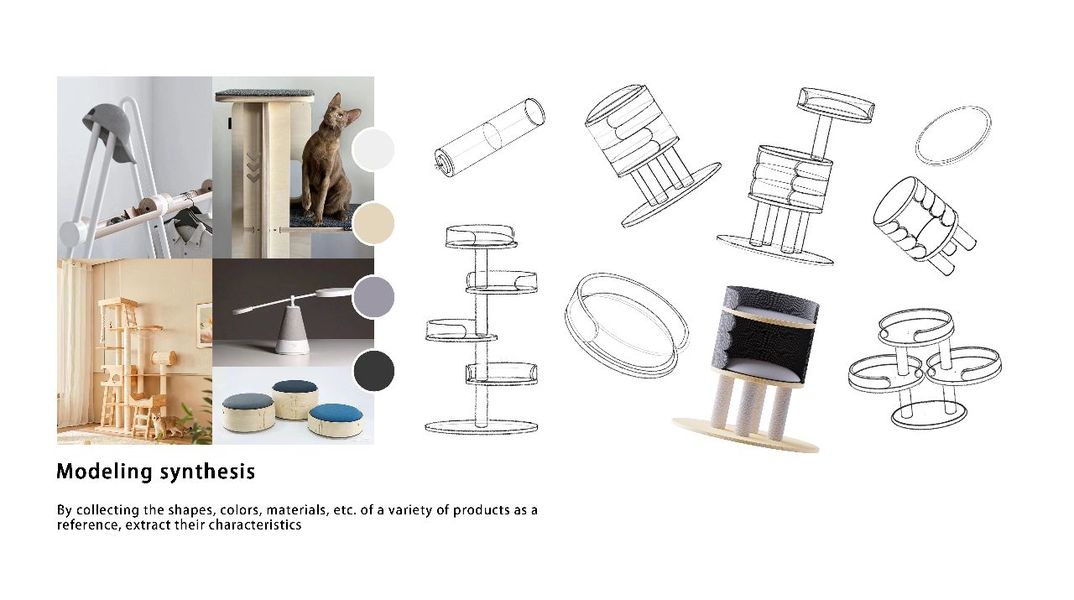 Modeling synthesis

By collecting the shapes, colors, materials, etc. of a variety of products as a reference, extract their characteristics