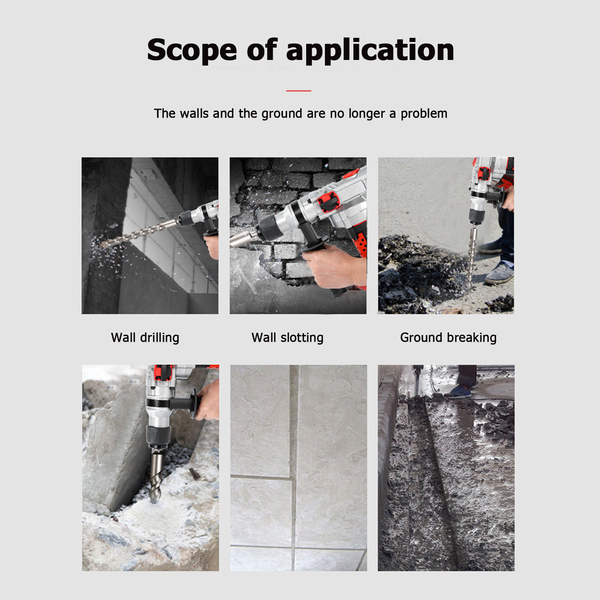 Scope of application

The walls and the ground are no longer a problem

Wall drilling

Wall slotting

Ground breaking