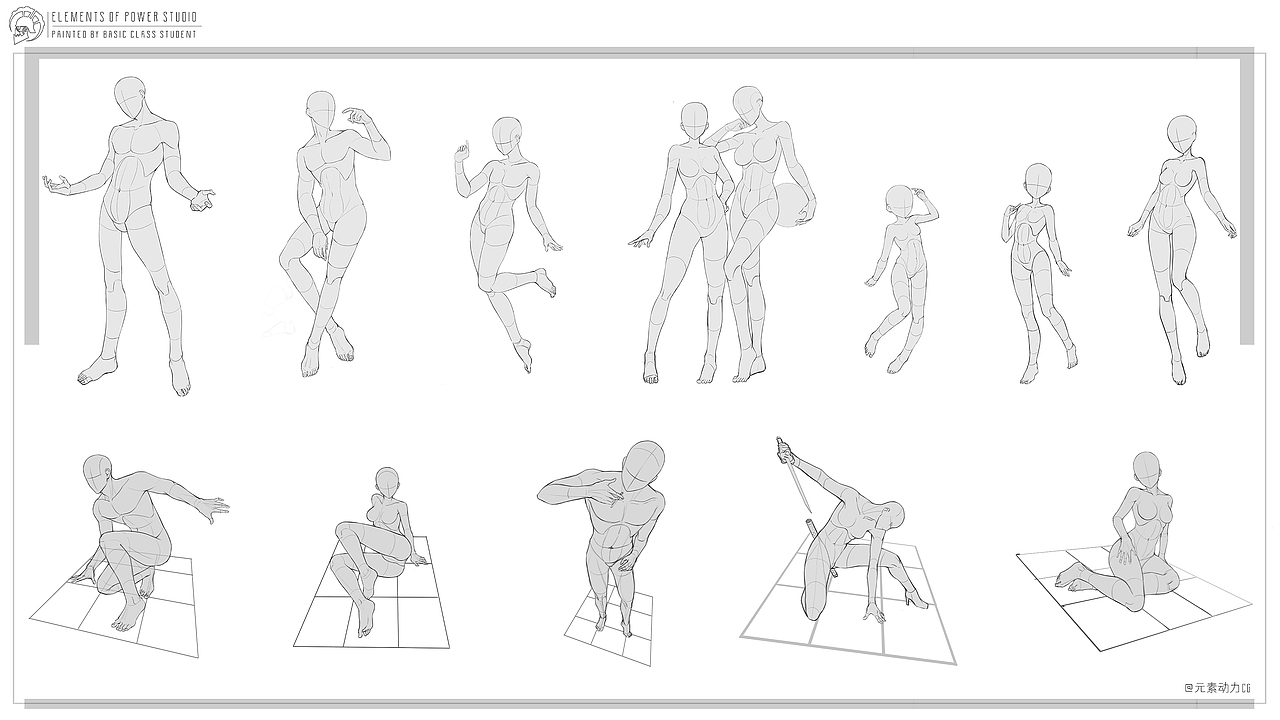 ELEMENTS OF POWER STUDIO
PAINTED BY BASIC CLASS STUDENT

@元素动力CG