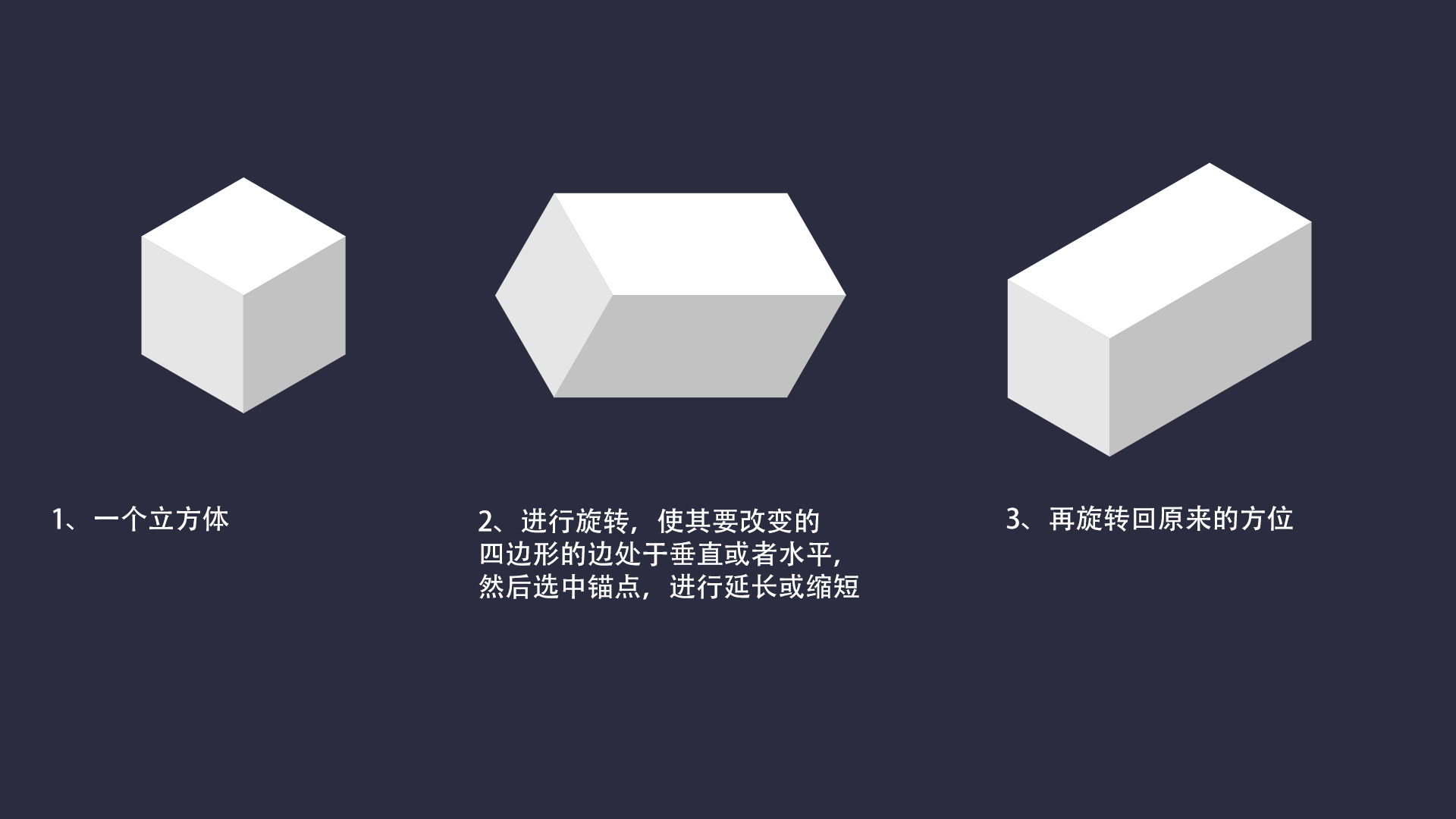 1、一个立方体

2、进行旋转，使其要改变的四边形的边处于垂直或者水平，然后选中锚点，进行延长或缩短

3、再旋转回原来的方位