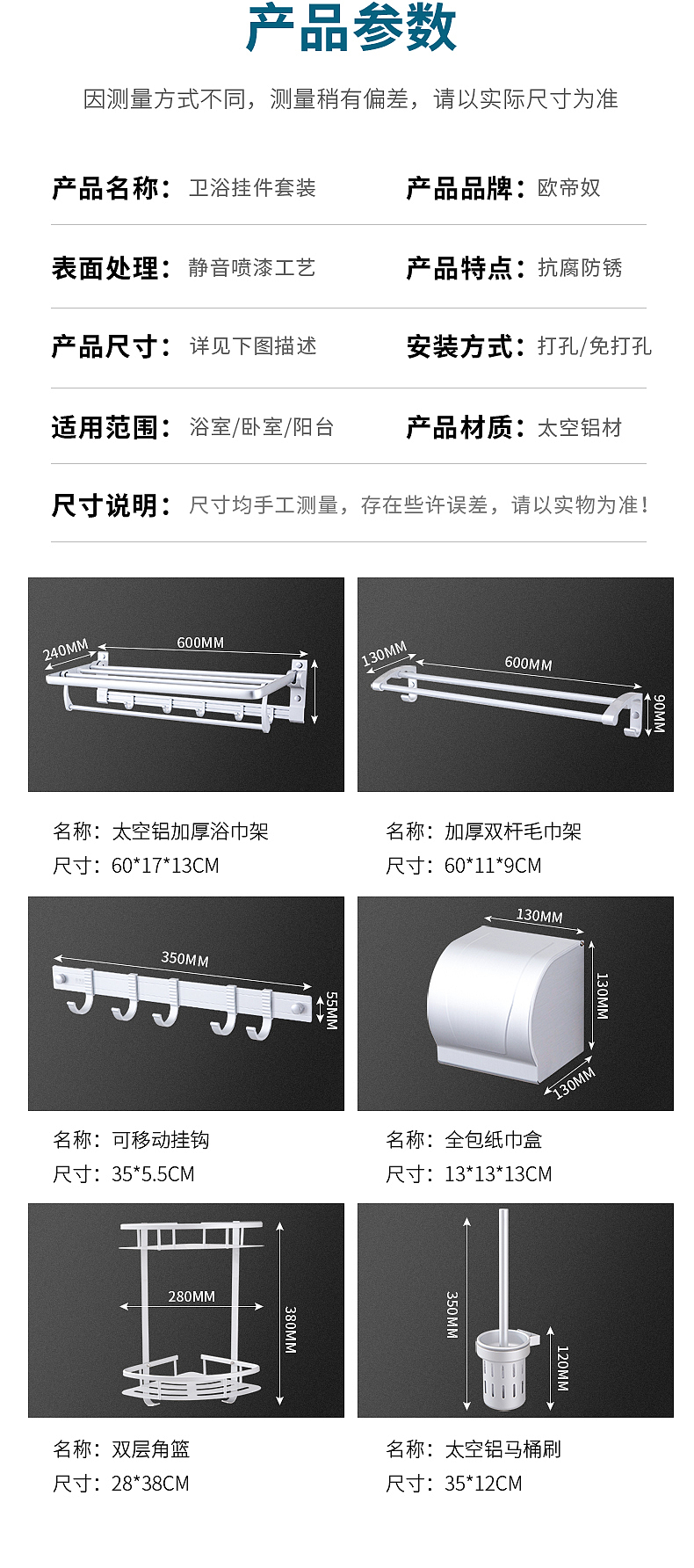 产品参数

因测量方式不同，测量稍有偏差，请以实际尺寸为准

产品名称：卫浴挂件套装

产品品牌：欧帝奴

表面处理：静音喷漆工艺

产品特点：抗腐防锈

产品尺寸：详见下图描述

安装方式：打孔/免打孔

适用范围：浴室/卧室/阳台

产品材质：太空铝材

尺寸说明：尺寸均手工测量，存在些许误差，请以实物为准！

240MM
600MM

名称：太空铝加厚浴巾架
尺寸：60*17*13CM

130MM
600MM
90MM

名称：加厚双杆毛巾架
尺寸：60*11*9CM

350MM
55MM

名称：可移动挂钩
尺寸：35*5.5CM

130MM
130MM
130MM

名称：全包纸巾盒
尺寸：13*13*13CM

280MM
380MM

名称：双层角篮
尺寸：28*38CM

350MM
120MM

名称：太空铝马桶刷
尺寸：35*12CM