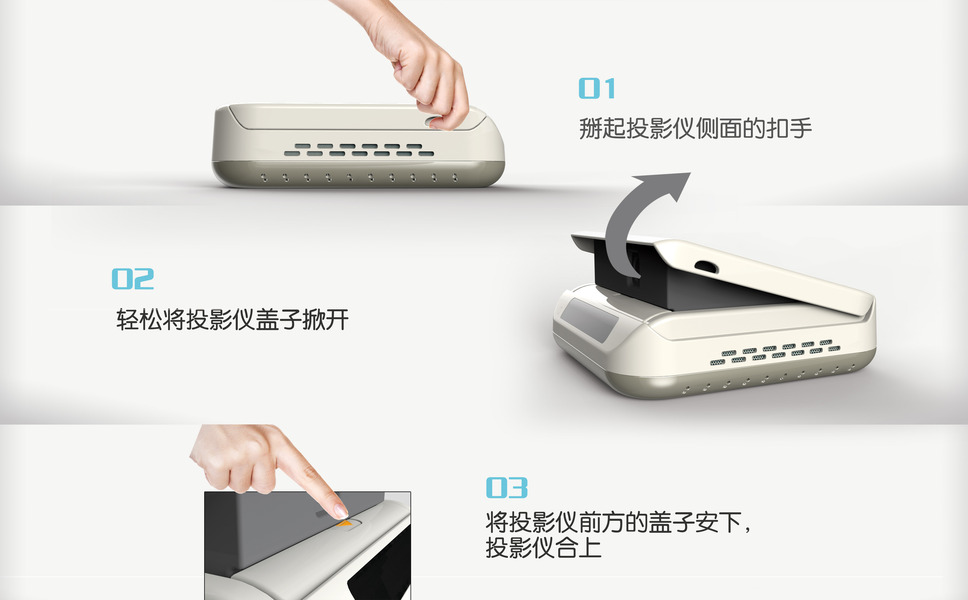 01
掰起投影仪侧面的扣手

02
轻松将投影仪盖子掀开

03
将投影仪前方的盖子安下，
投影仪合上