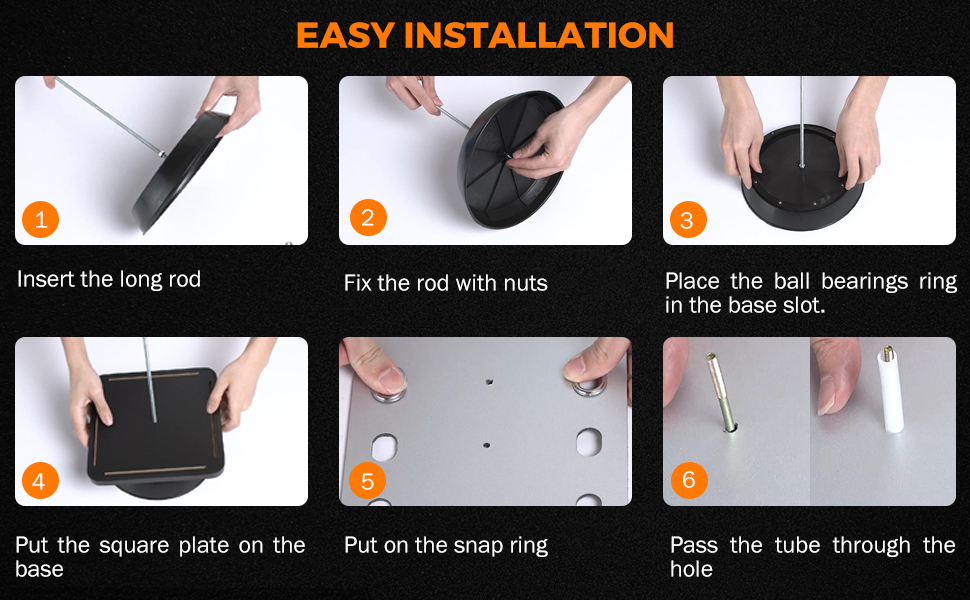 EASY INSTALLATION

1

Insert the long rod

2

Fix the rod with nuts

3

Place the ball bearings ring in the base slot.

4

Put the square plate on the base

5

Put on the snap ring

6

Pass the tube through the hole