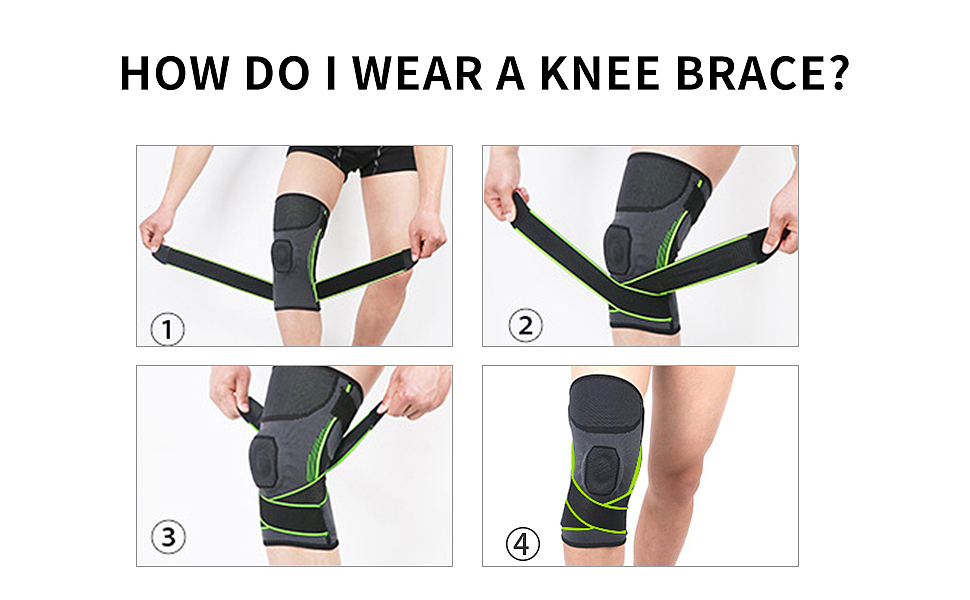 HOW DO I WEAR A KNEE BRACE?

①

②

③

④