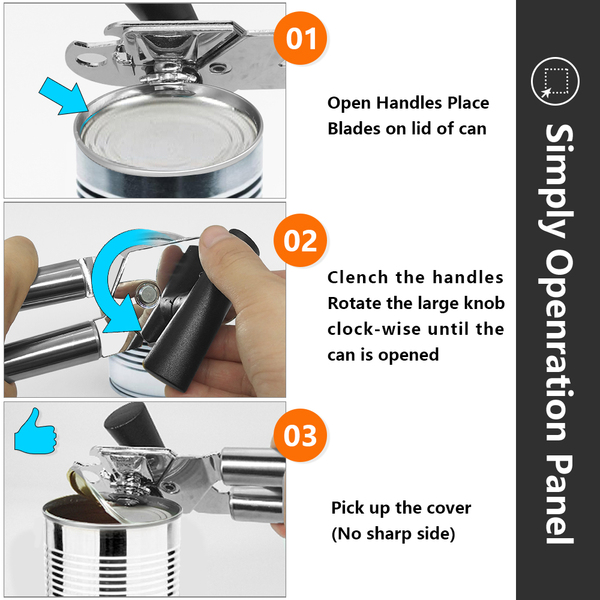 01

Open Handles Place Blades on lid of can

02

Clench the handles Rotate the large knob clock-wise until the can is opened

03

Pick up the cover (No sharp side)

Simply Openration Panel