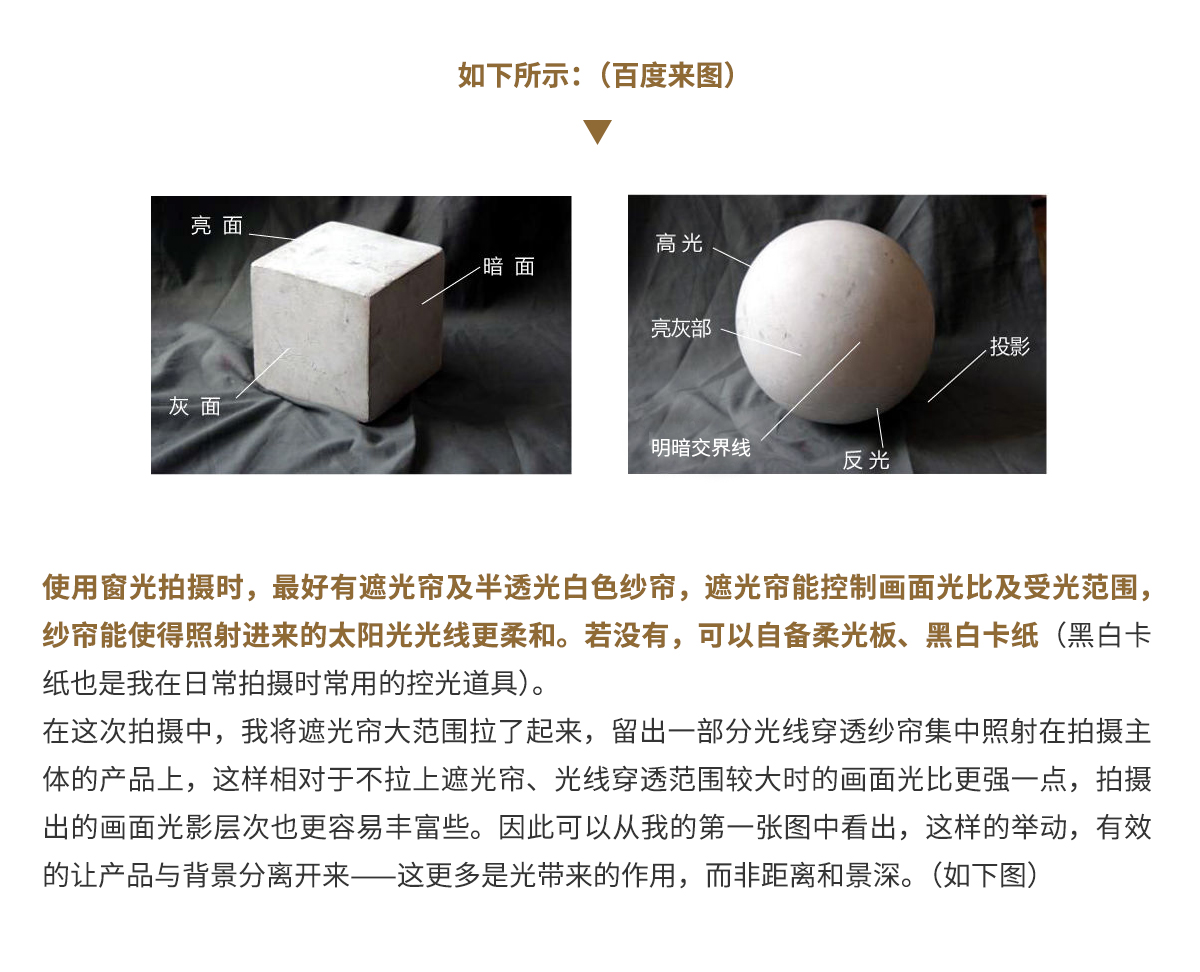 如下所示：（百度来图）

亮 面
暗 面
灰 面

高 光
亮灰部
投影
明暗交界线
反 光

使用窗光拍摄时，最好有遮光帘及半透光白色纱帘，遮光帘能控制画面光比及受光范围，纱帘能使得照射进来的太阳光光线更柔和。若没有，可以自备柔光板、黑白卡纸（黑白卡纸也是我在日常拍摄时常用的控光道具）。
在这次拍摄中，我将遮光帘大范围拉了起来，留出一部分光线穿透纱帘集中照射在拍摄主体的产品上，这样相对于不拉上遮光帘、光线穿透范围较大时的画面光比更强一点，拍摄出的画面光影层次也更容易丰富些。因此可以从我的第一张图中看出，这样的举动，有效的让产品与背景分离开来——这更多是光带来的作用，而非距离和景深。（如下图）