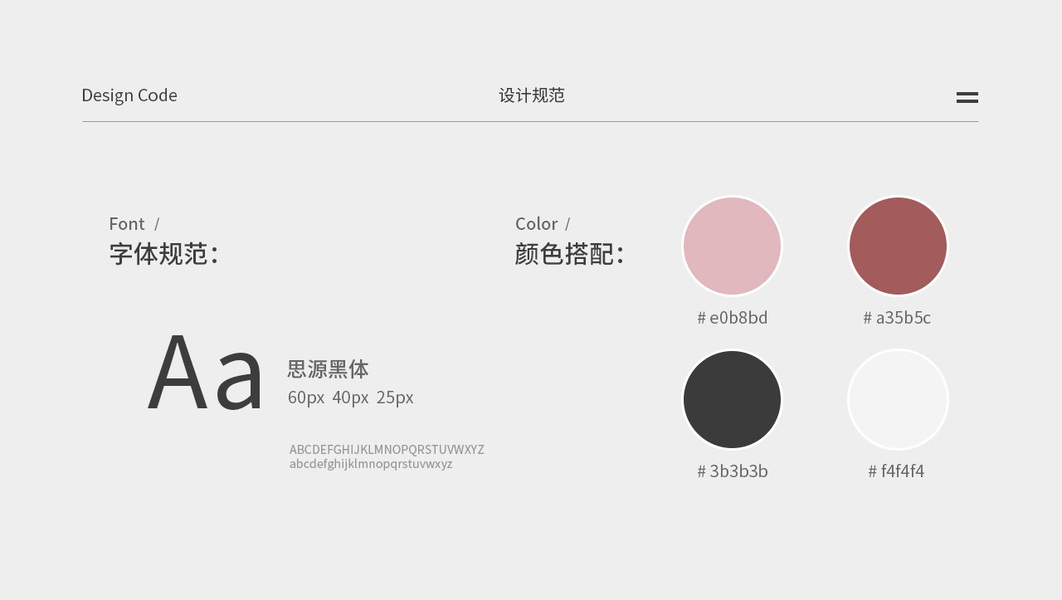 Design Code

设计规范

Font /
字体规范:

Aa

思源黑体
60px 40px 25px

ABCDEFGHIJKLMNOPQRSTUVWXYZ
abcdefghijklmnopqrstuvwxyz

Color /
颜色搭配:

# e0b8bd

# a35b5c

# 3b3b3b

# f4f4f4