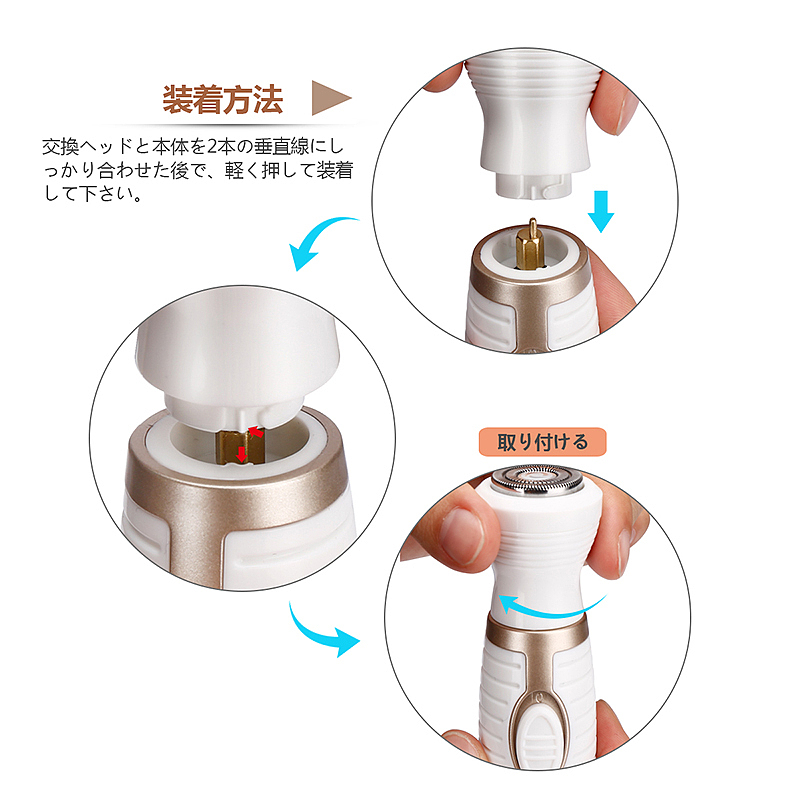 装着方法

交換ヘッドと本体を2本の垂直線にしっかり合わせた後で、軽く押して装着して下さい。

取り付ける