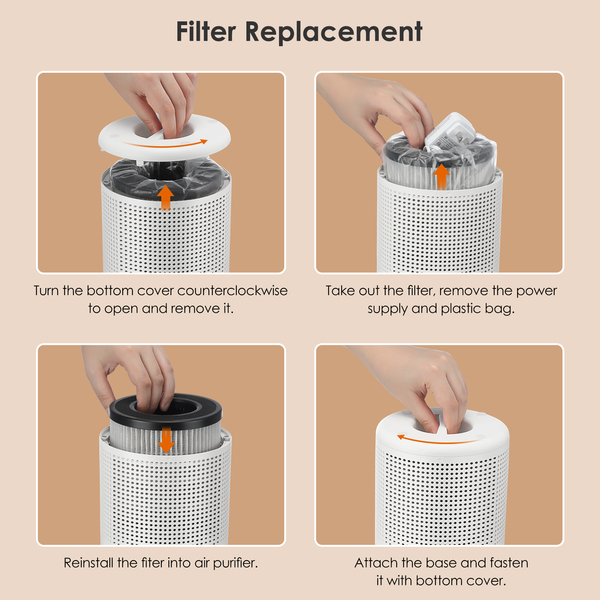 Filter Replacement

Turn the bottom cover counterclockwise to open and remove it.

Take out the filter, remove the power supply and plastic bag.

Reinstall the fiter into air purifier.

Attach the base and fasten it with bottom cover.