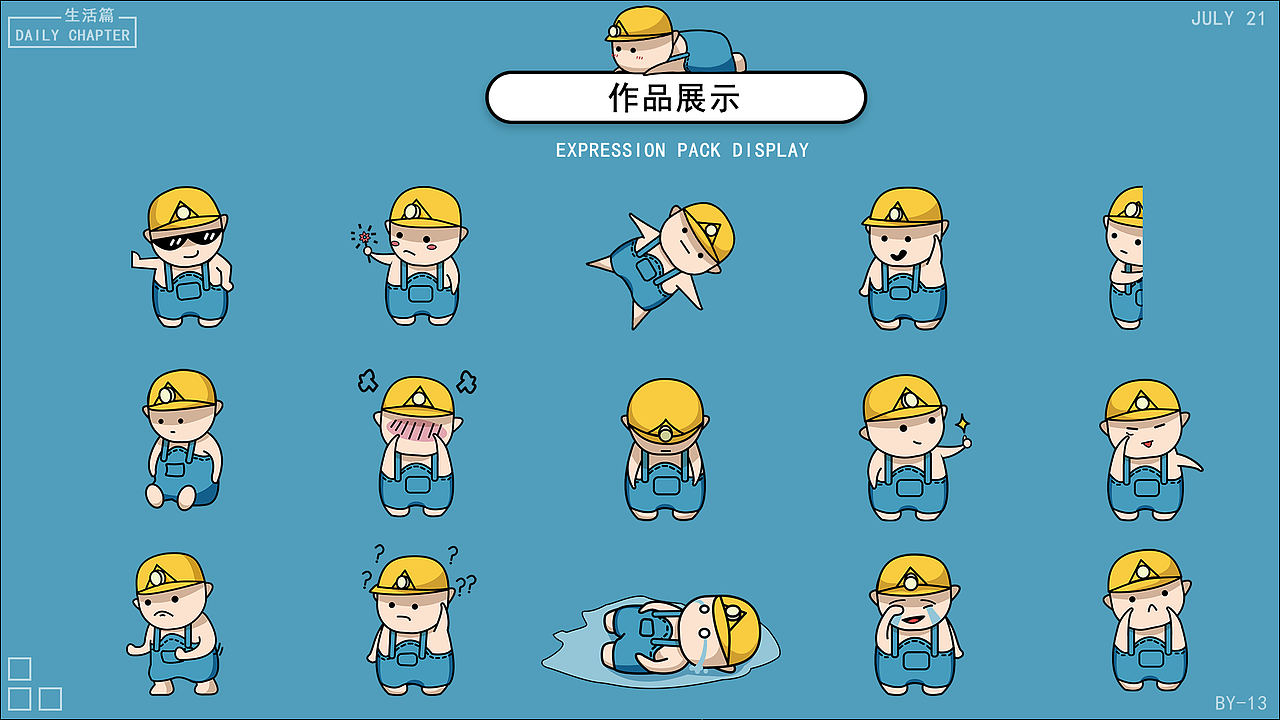 生活篇
DAILY CHAPTER

JULY 21

作品展示

EXPRESSION PACK DISPLAY

? ? ? ??

BY-13