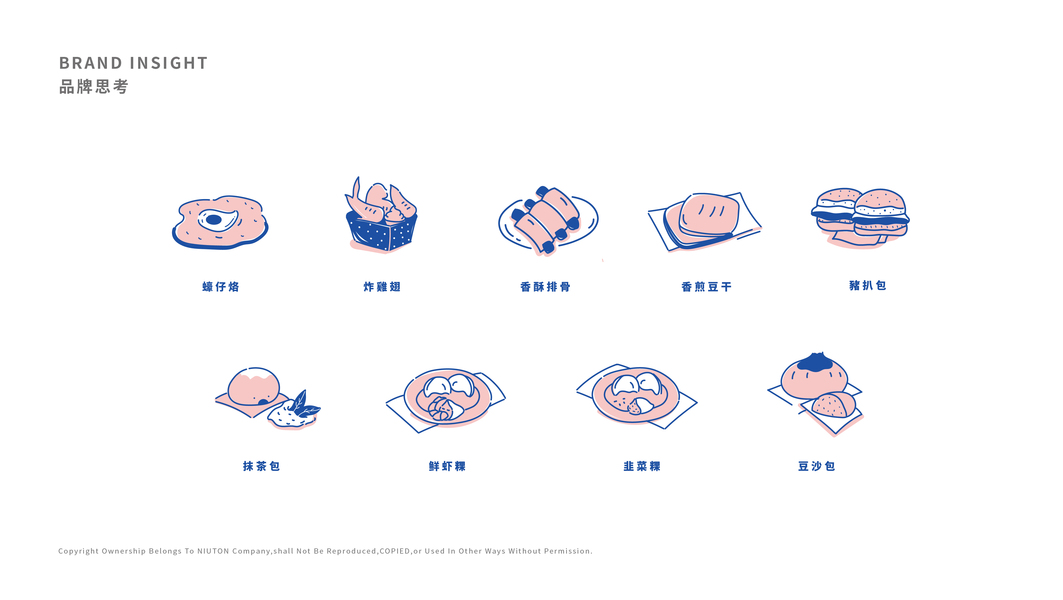 BRAND INSIGHT
品牌思考

蠔仔烙
炸雞翅
香酥排骨
香煎豆干
豬扒包

抹茶包
鮮虾粿
韭菜粿
豆沙包

Copyright Ownership Belongs To NIUTON Company,shall Not Be Reproduced,COPIED,or Used In Other Ways Without Permission.