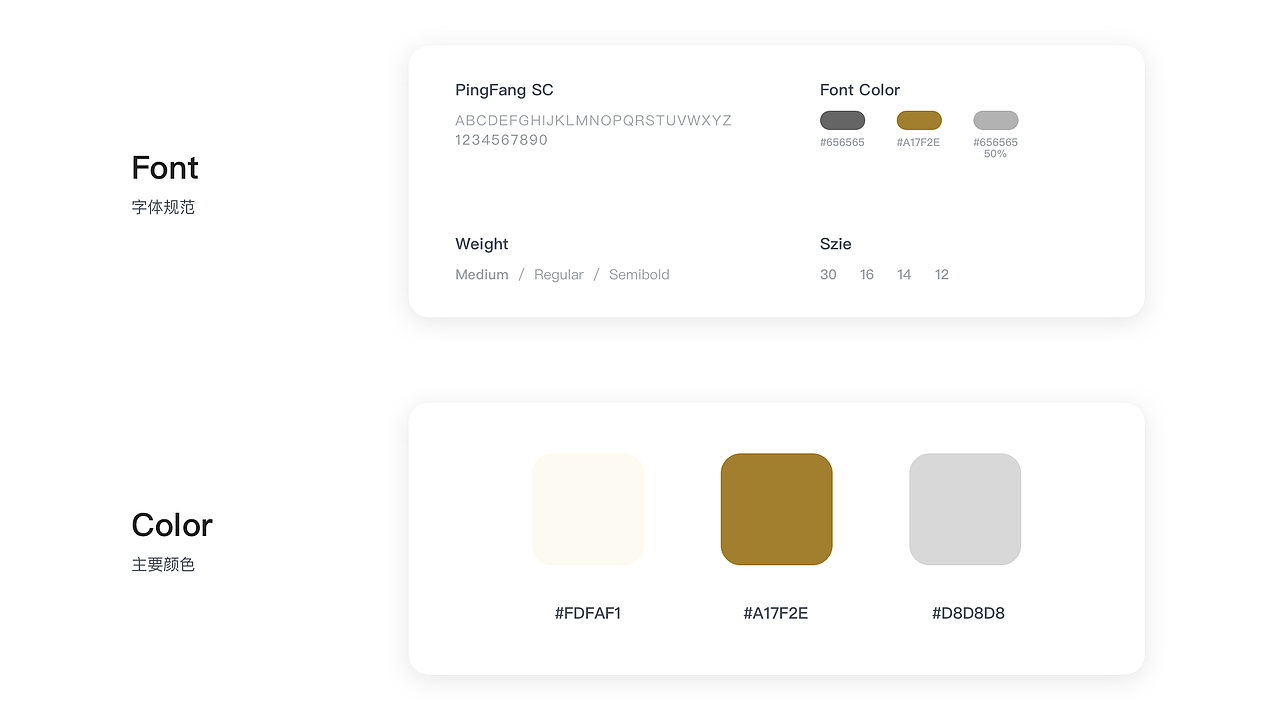 Font
字体规范

PingFang SC
ABCDEFGHIJKLMNOPQRSTUVWXYZ
1234567890

Font Color
#656565 #A17F2E #656565
50%

Weight
Medium / Regular / Semibold

Szie
30 16 14 12

Color
主要颜色

#FDFAF1 #A17F2E #D8D8D8