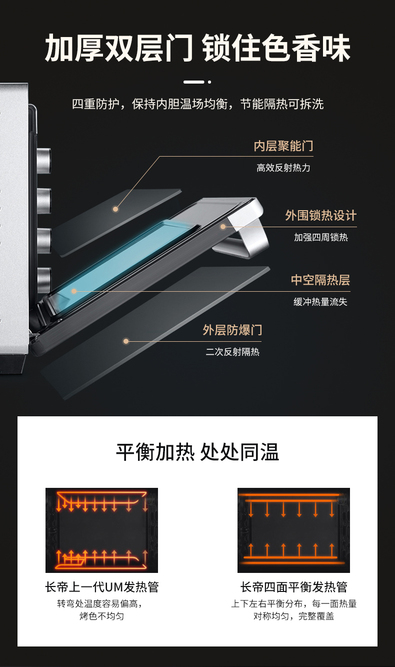 加厚双层门 锁住色香味

四重防护，保持内胆温场均衡，节能隔热可拆洗

内层聚能门

高效反射热力

外围锁热设计

加强四周锁热

中空隔热层

缓冲热量流失

外层防爆门

二次反射隔热

平衡加热 处处同温

长帝上一代UM发热管

转弯处温度容易偏高，烤色不均匀

长帝四面平衡发热管

上下左右平衡分布，每一面热量对称均匀，完整覆盖