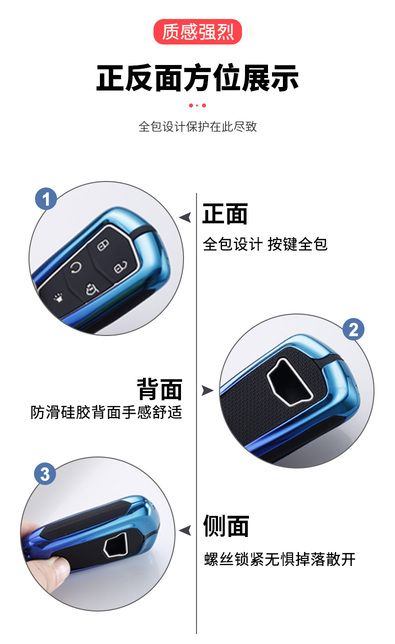 质感强烈

正反面方位展示

全包设计保护在此尽致

1

正面

全包设计 按键全包

2

背面

防滑硅胶背面手感舒适

3

侧面

螺丝锁紧无惧掉落散开