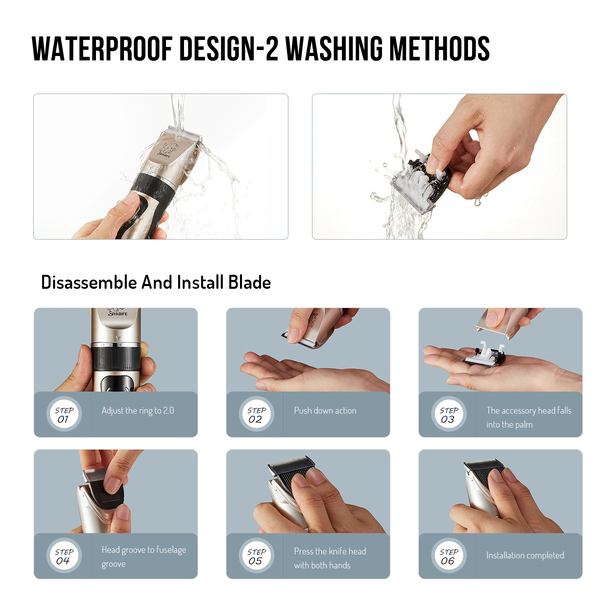 WATERPROOF DESIGN-2 WASHING METHODS

Disassemble And Install Blade

STEP 01
Adjust the ring to 2.0

STEP 02
Push down action

STEP 03
The accessory head falls into the palm

STEP 04
Head groove to fuselage groove

STEP 05
Press the knife head with both hands

STEP 06
Installation completed