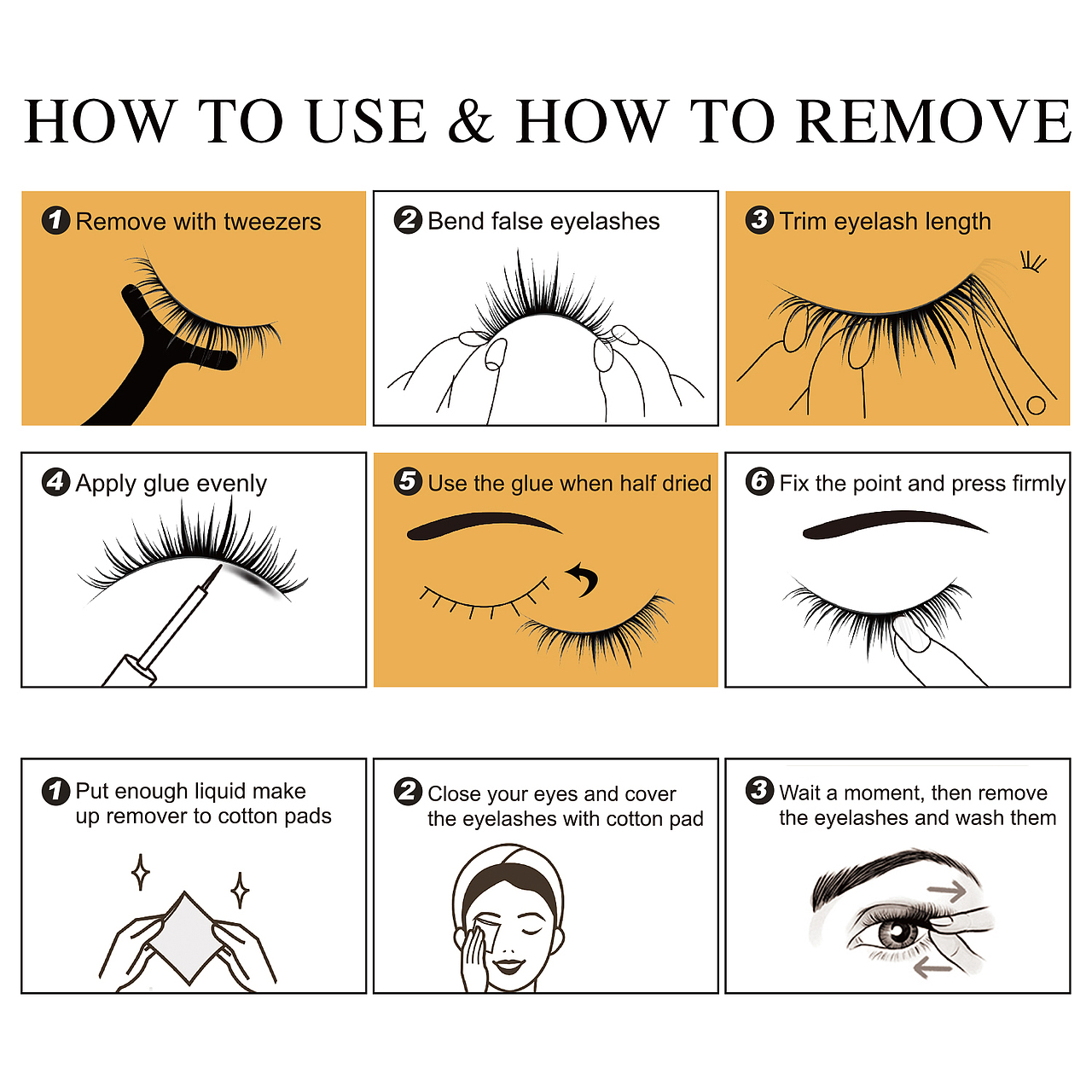 HOW TO USE & HOW TO REMOVE

1 Remove with tweezers

2 Bend false eyelashes

3 Trim eyelash length

4 Apply glue evenly

5 Use the glue when half dried

6 Fix the point and press firmly

1 Put enough liquid make up remover to cotton pads

2 Close your eyes and cover the eyelashes with cotton pad

3 Wait a moment, then remove the eyelashes and wash them