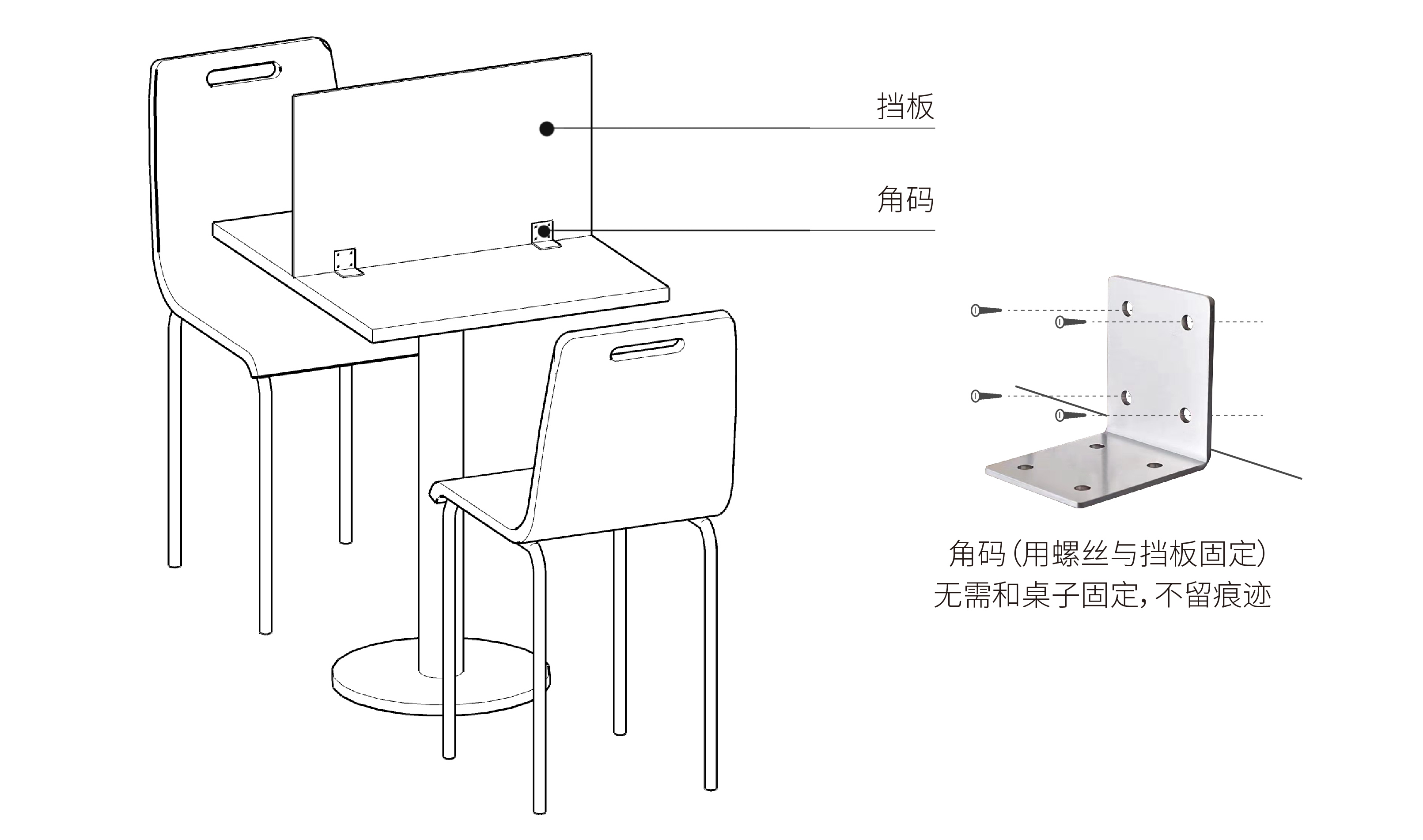 挡板

角码

角码(用螺丝与挡板固定)
无需和桌子固定,不留痕迹