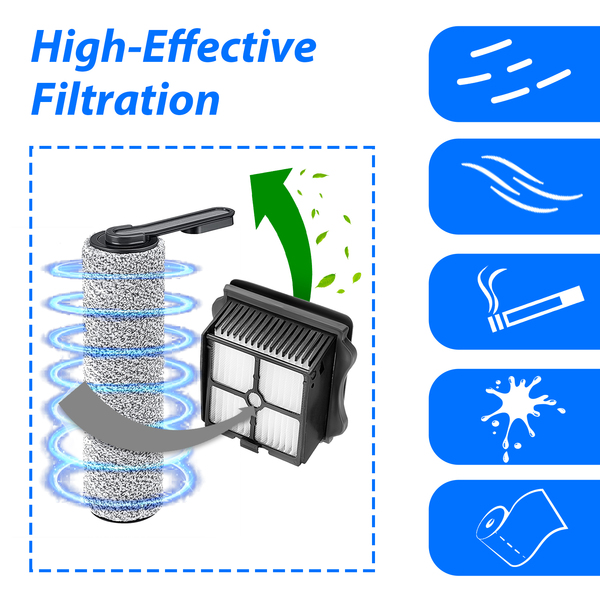 High-Effective Filtration