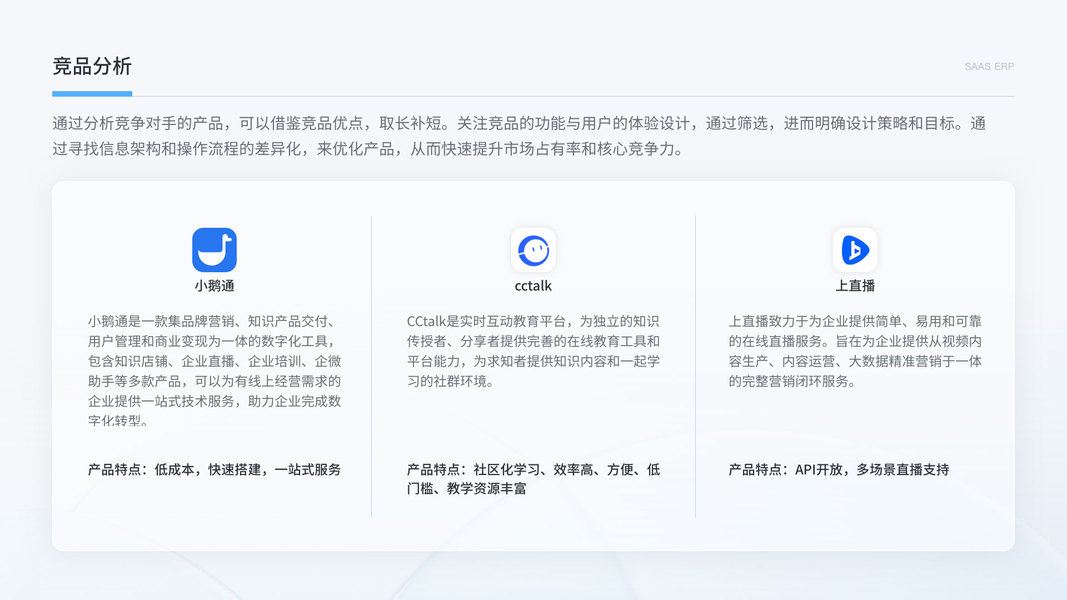 竞品分析

SAAS ERP

通过分析竞争对手的产品，可以借鉴竞品优点，取长补短。关注竞品的功能与用户的体验设计，通过筛选，进而明确设计策略和目标。通过寻找信息架构和操作流程的差异化，来优化产品，从而快速提升市场占有率和核心竞争力。

小鹅通

小鹅通是一款集品牌营销、知识产品交付、用户管理和商业变现为一体的数字化工具，包含知识店铺、企业直播、企业培训、企微助手等多款产品，可以为有线上经营需求的企业提供一站式技术服务，助力企业完成数字化转型。

产品特点：低成本，快速搭建，一站式服务

cctalk

CCtalk是实时互动教育平台，为独立的知识传授者、分享者提供完善的在线教育工具和平台能力，为求知者提供知识内容和一起学习的社群环境。

产品特点：社区化学习、效率高、方便、低门槛、教学资源丰富

上直播

上直播致力于为企业提供简单、易用和可靠的在线直播服务。旨在为企业提供从视频内容生产、内容运营、大数据精准营销于一体的完整营销闭环服务。

产品特点：API开放，多场景直播支持