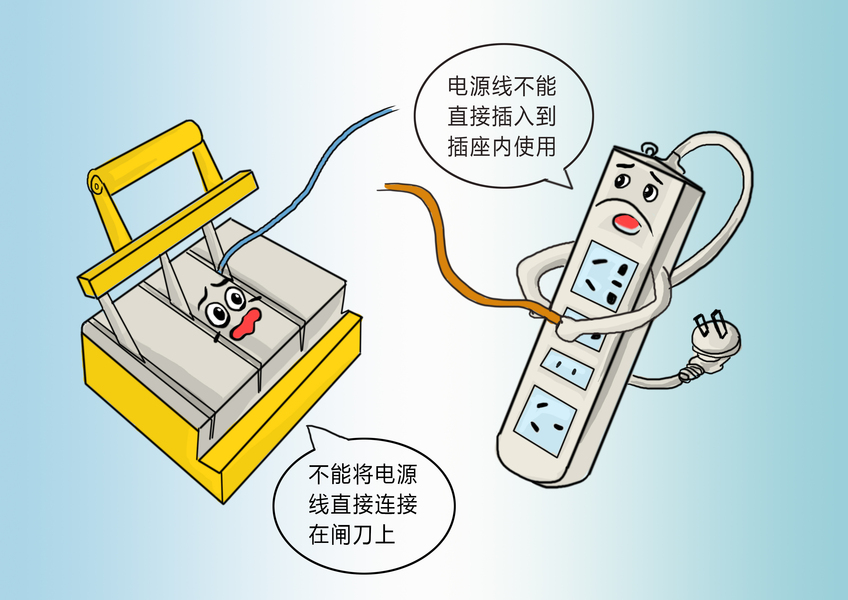 电源线不能直接插入到插座内使用

不能将电源线直接连接在闸刀上